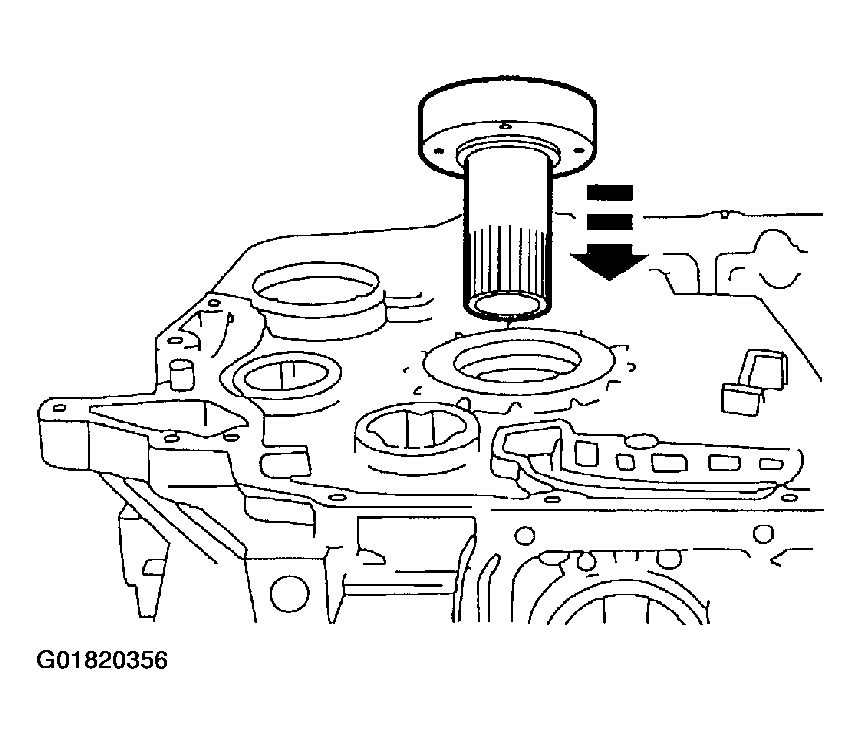 G01820356