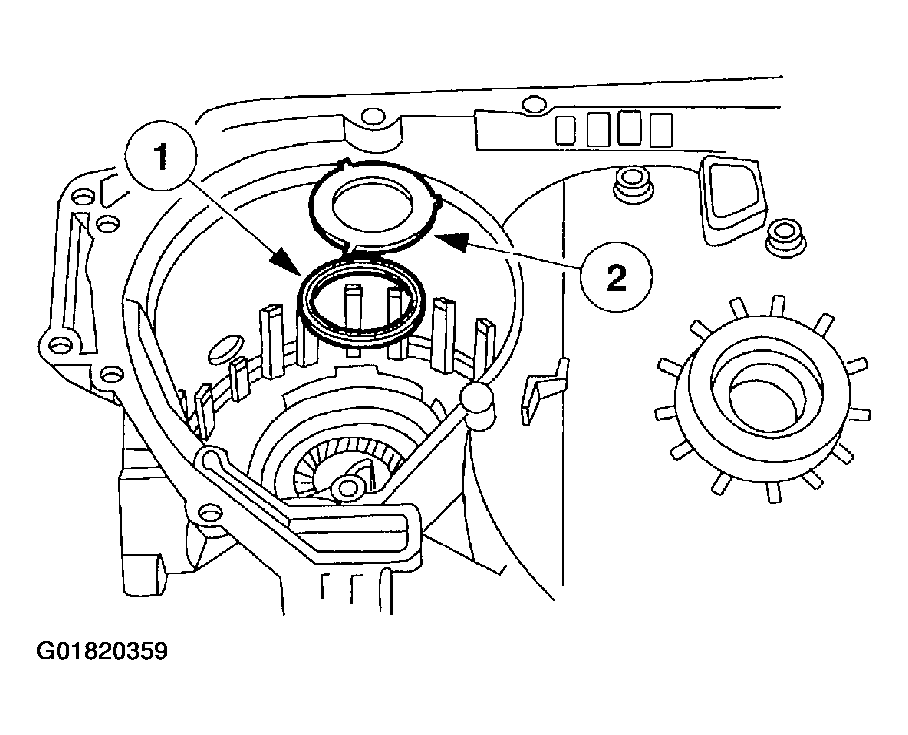 1

2

G01820359