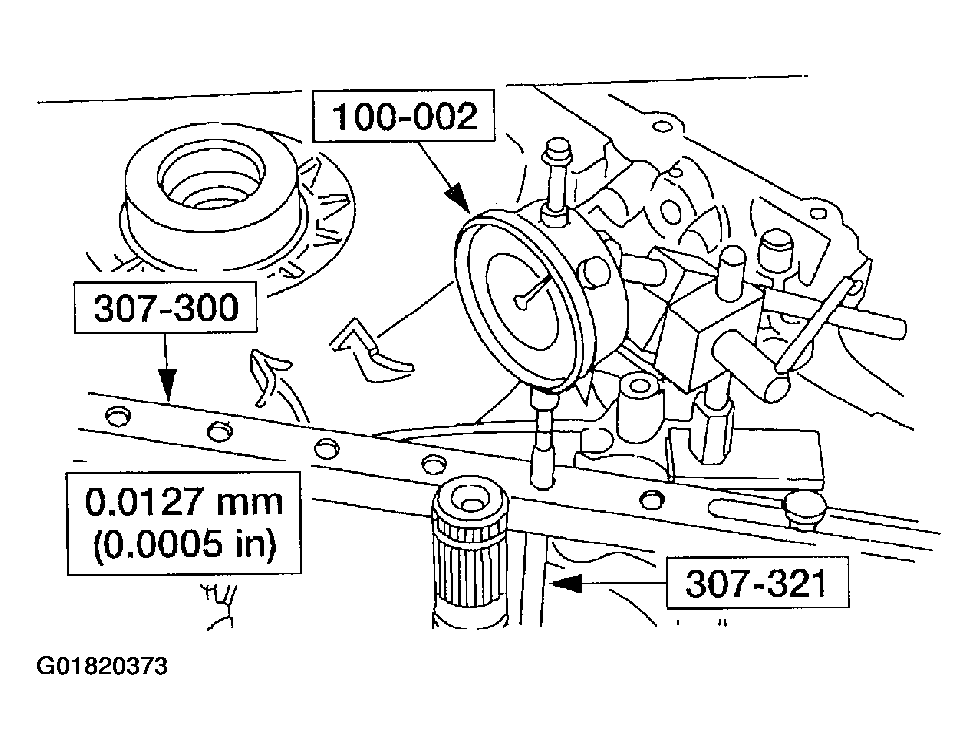 100-002

307-300

0.0127 mm
(0.0005 in)

307-321

G01820373