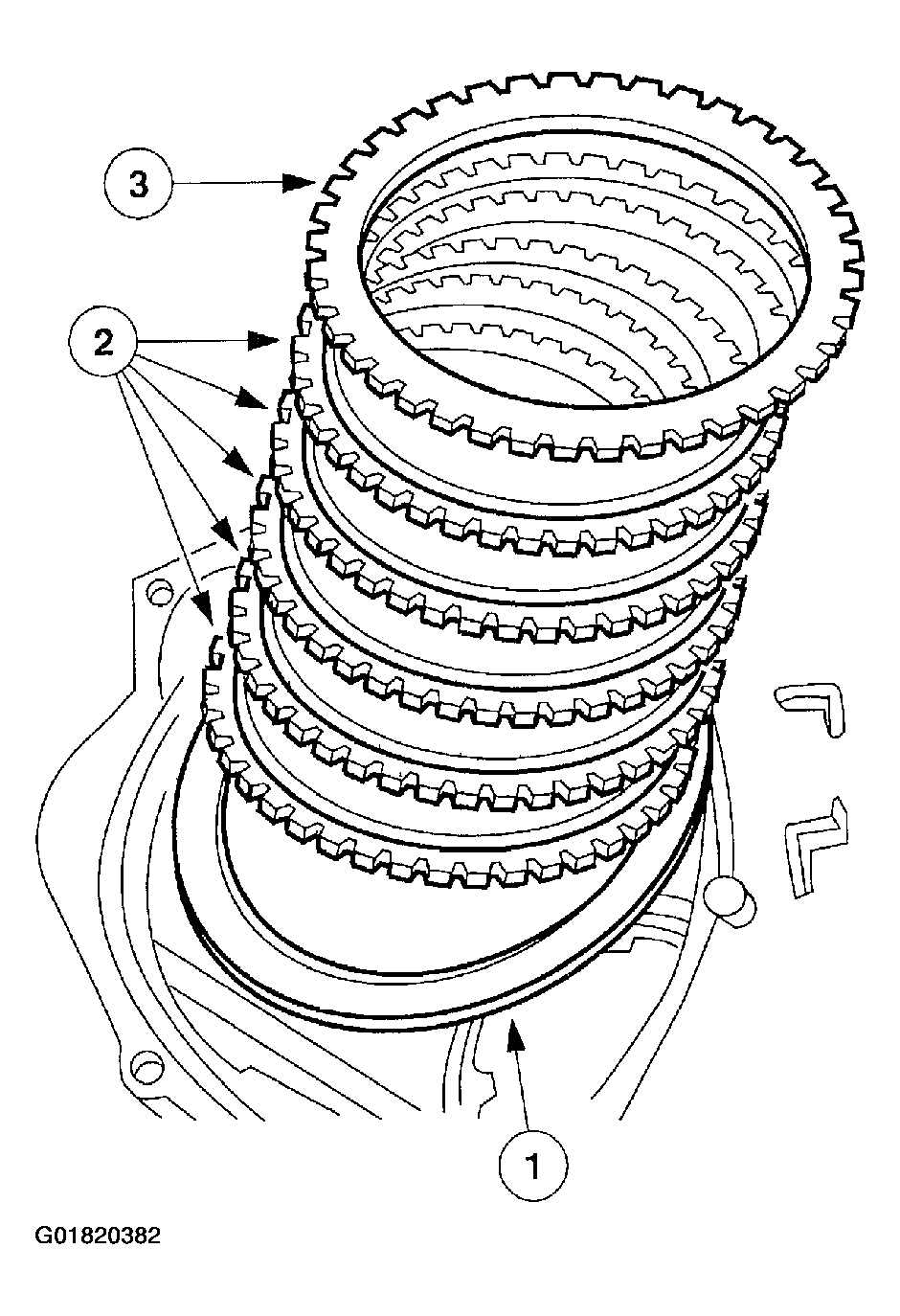 3
2
1
G01820382