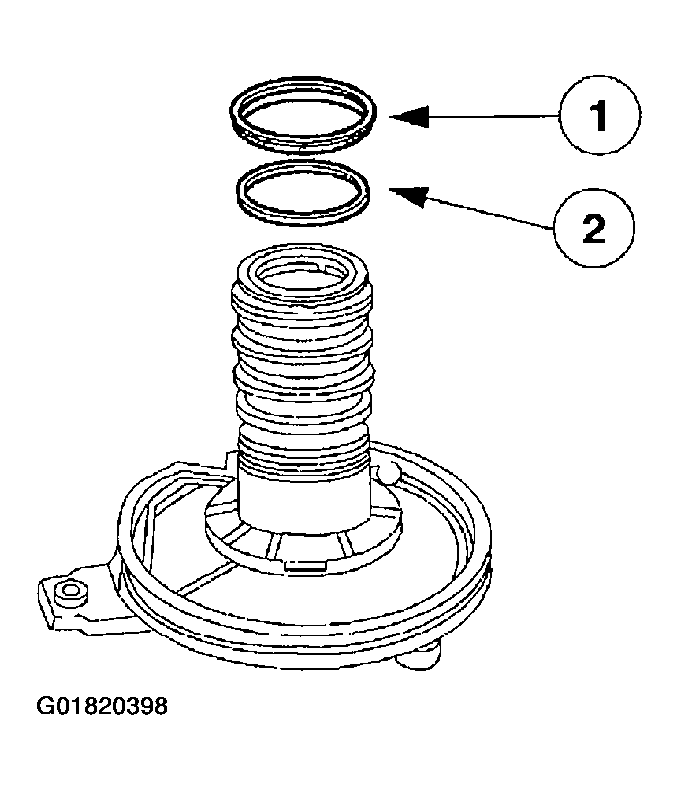 1
2
G01820398