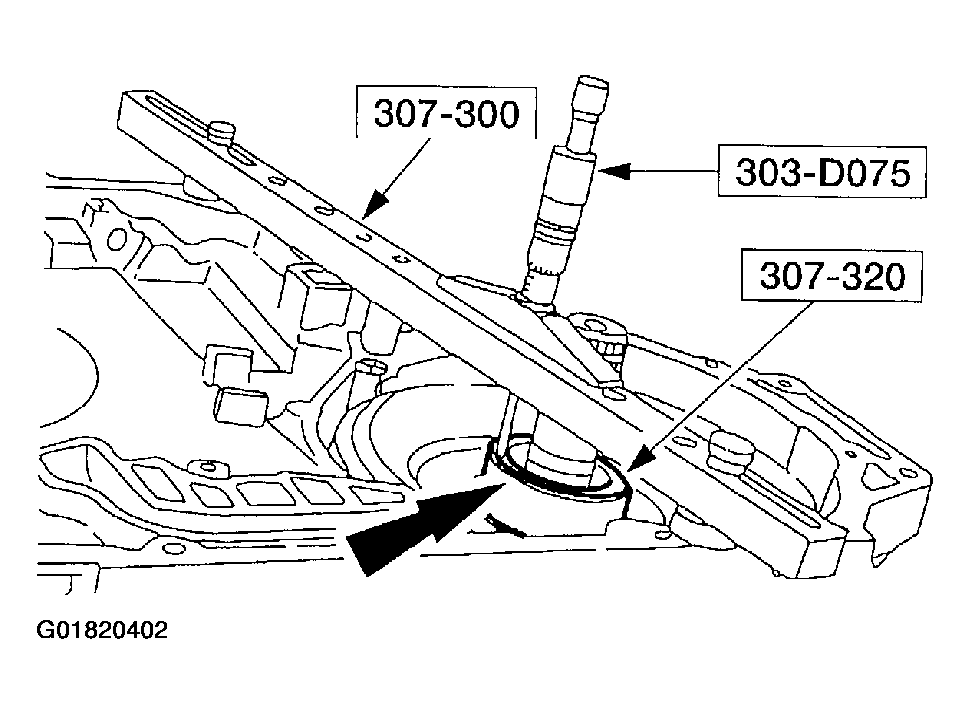 307-300

303-D075

307-320

G01820402