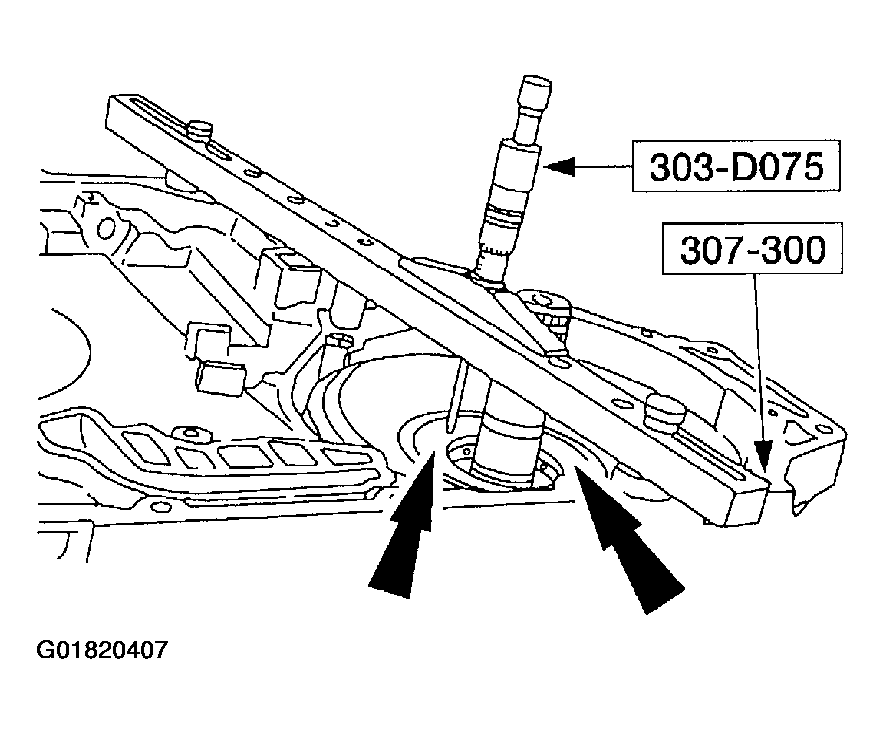 303-D075

307-300

G01820407