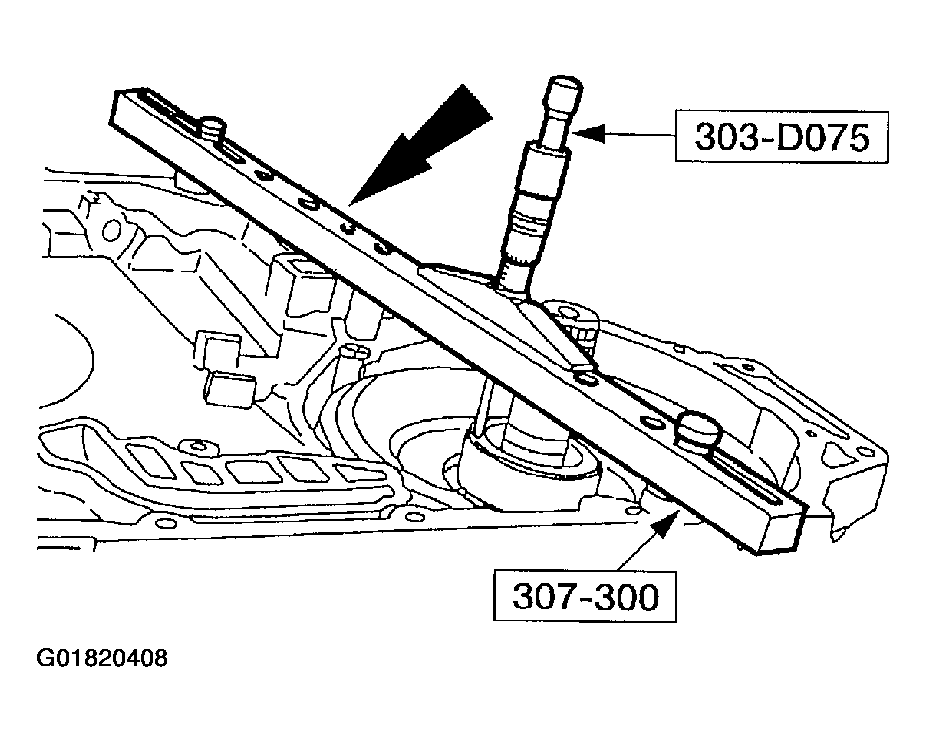 303-D075

307-300

G01820408