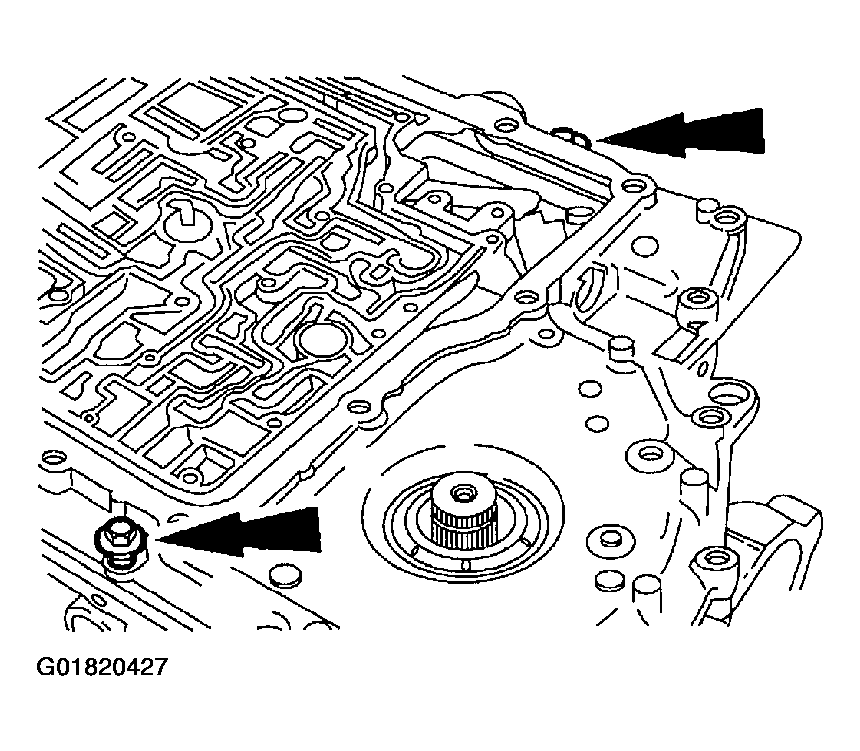 G01820427