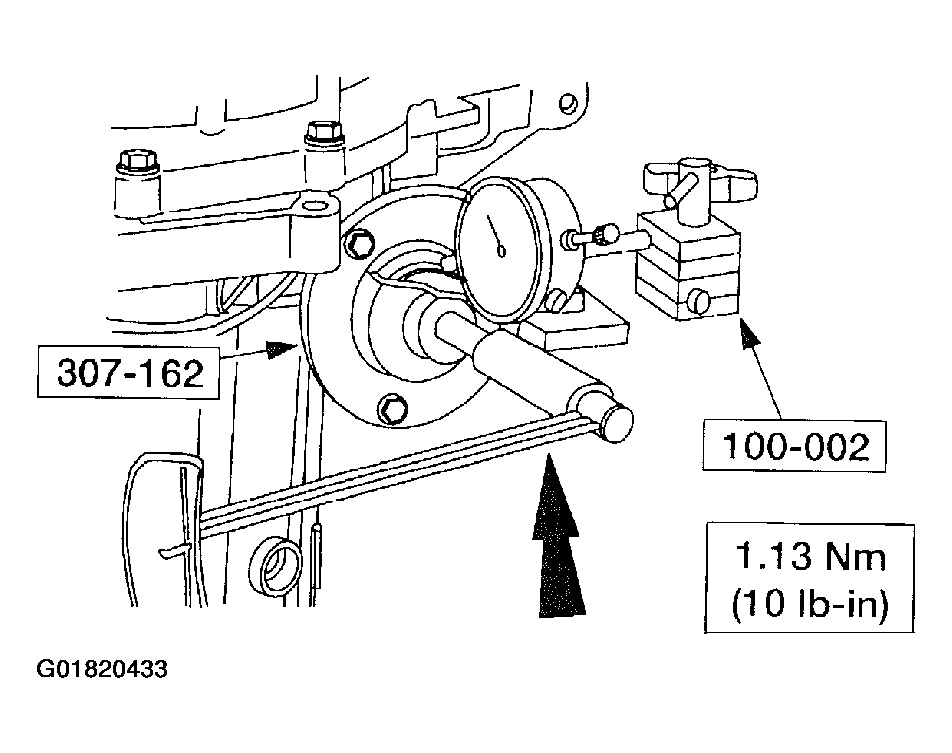 307-162

100-002

1.13 Nm
(10 lb-in)

G01820433