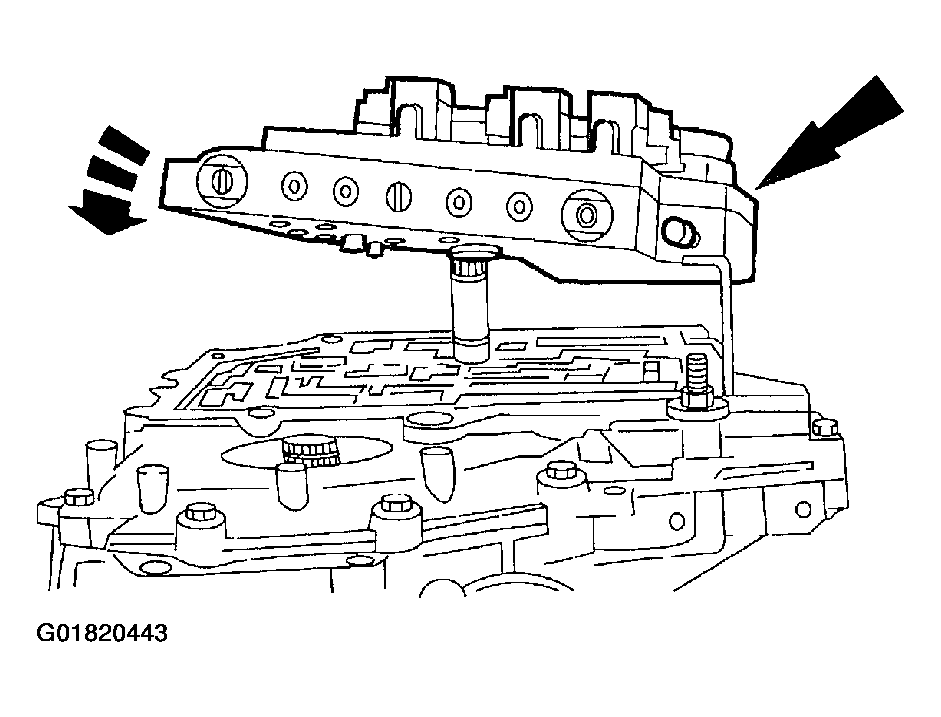 G01820443