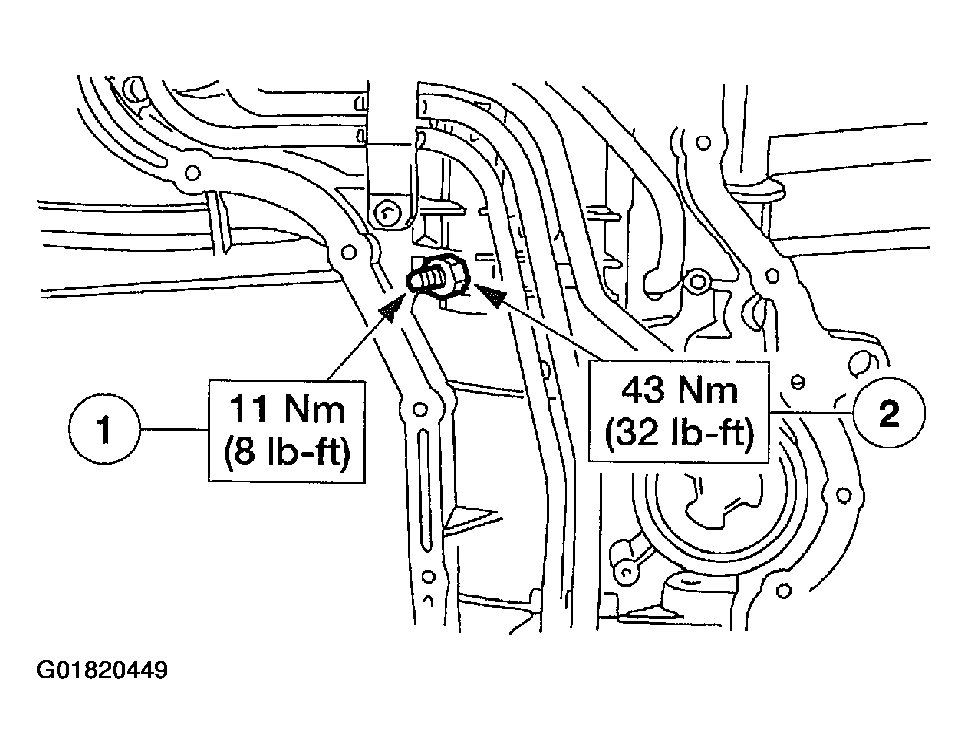 1

11 Nm
(8 lb-ft)

43 Nm
(32 lb-ft)

2

G01820449