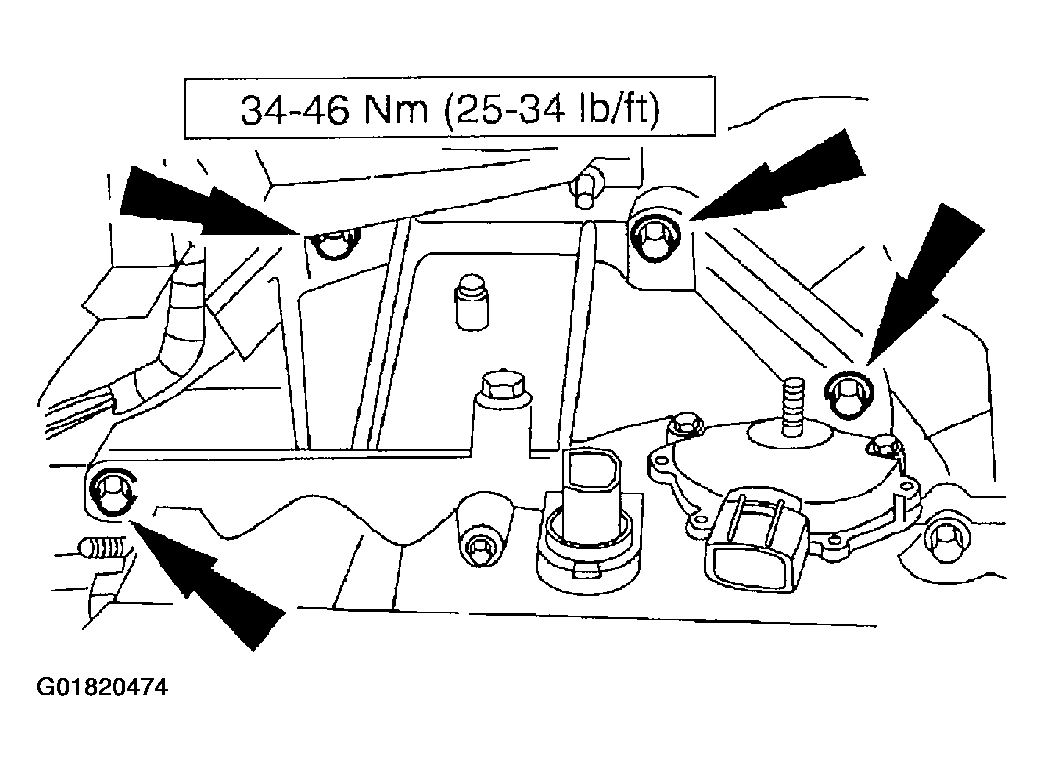 34-46 Nm (25-34 lb/ft)

G01820474