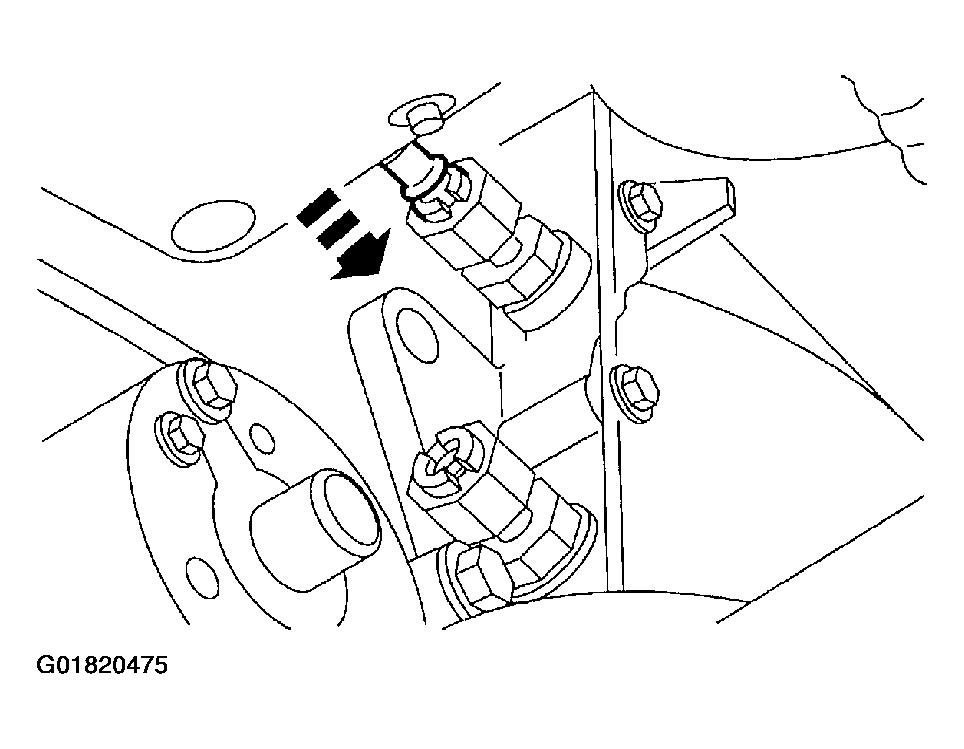 G01820475