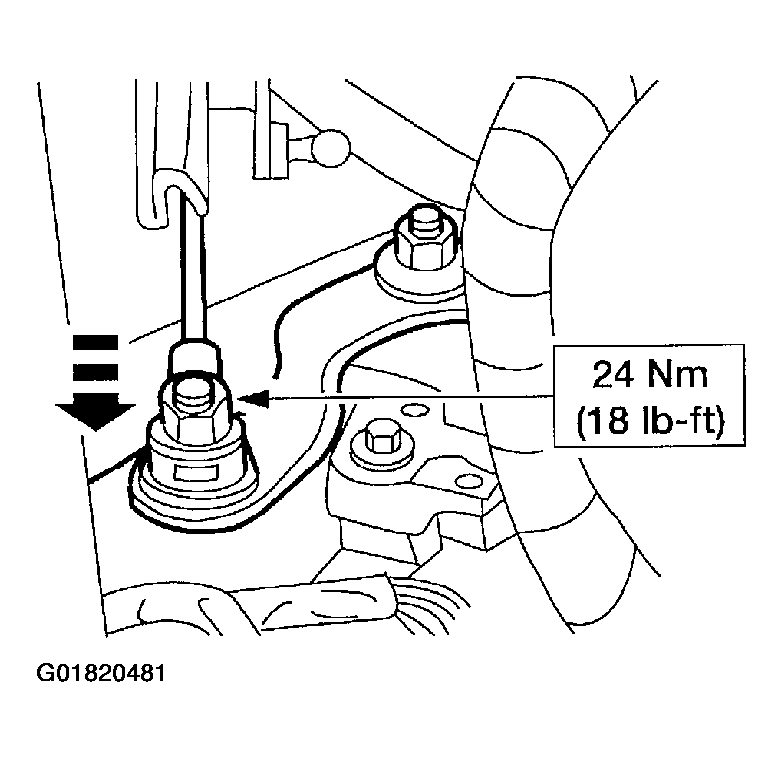 24 Nm
(18 lb-ft)

G01820481