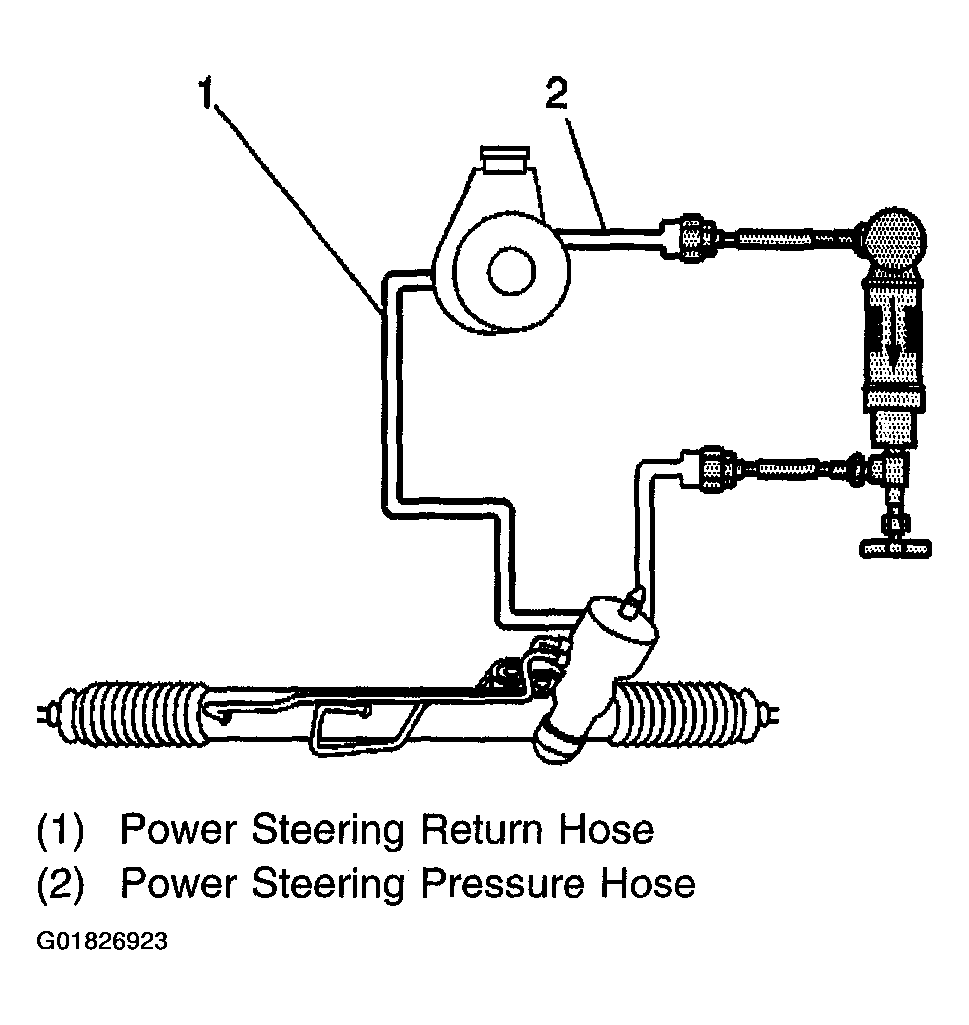 1
2

(1) Power Steering Return Hose
(2) Power Steering Pressure Hose

G01826923