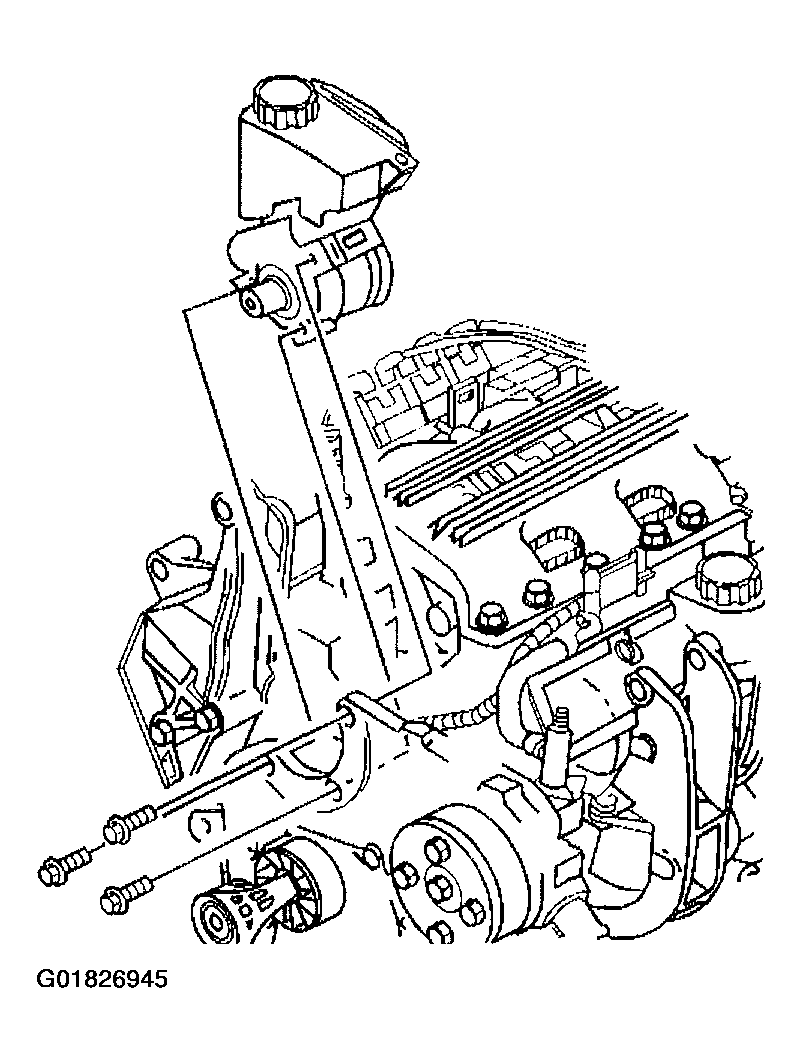 G01826945