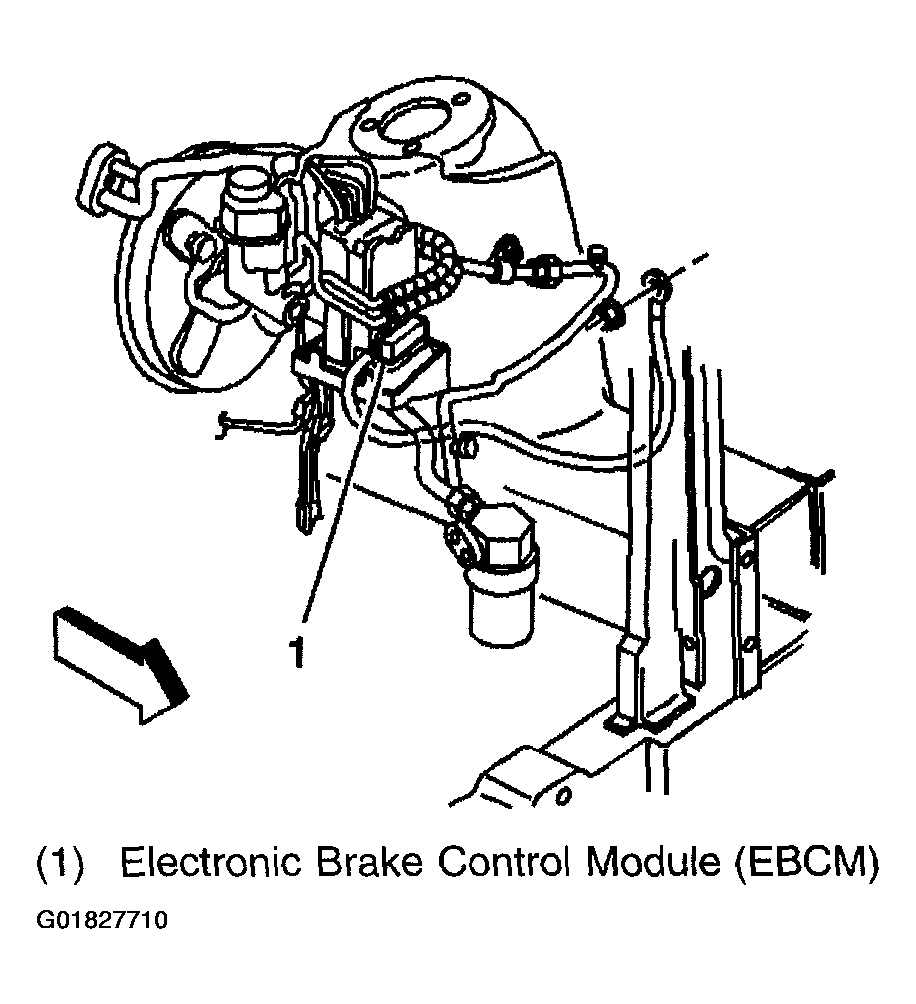 1

(1) Electronic Brake Control Module (EBCM)

G01827710