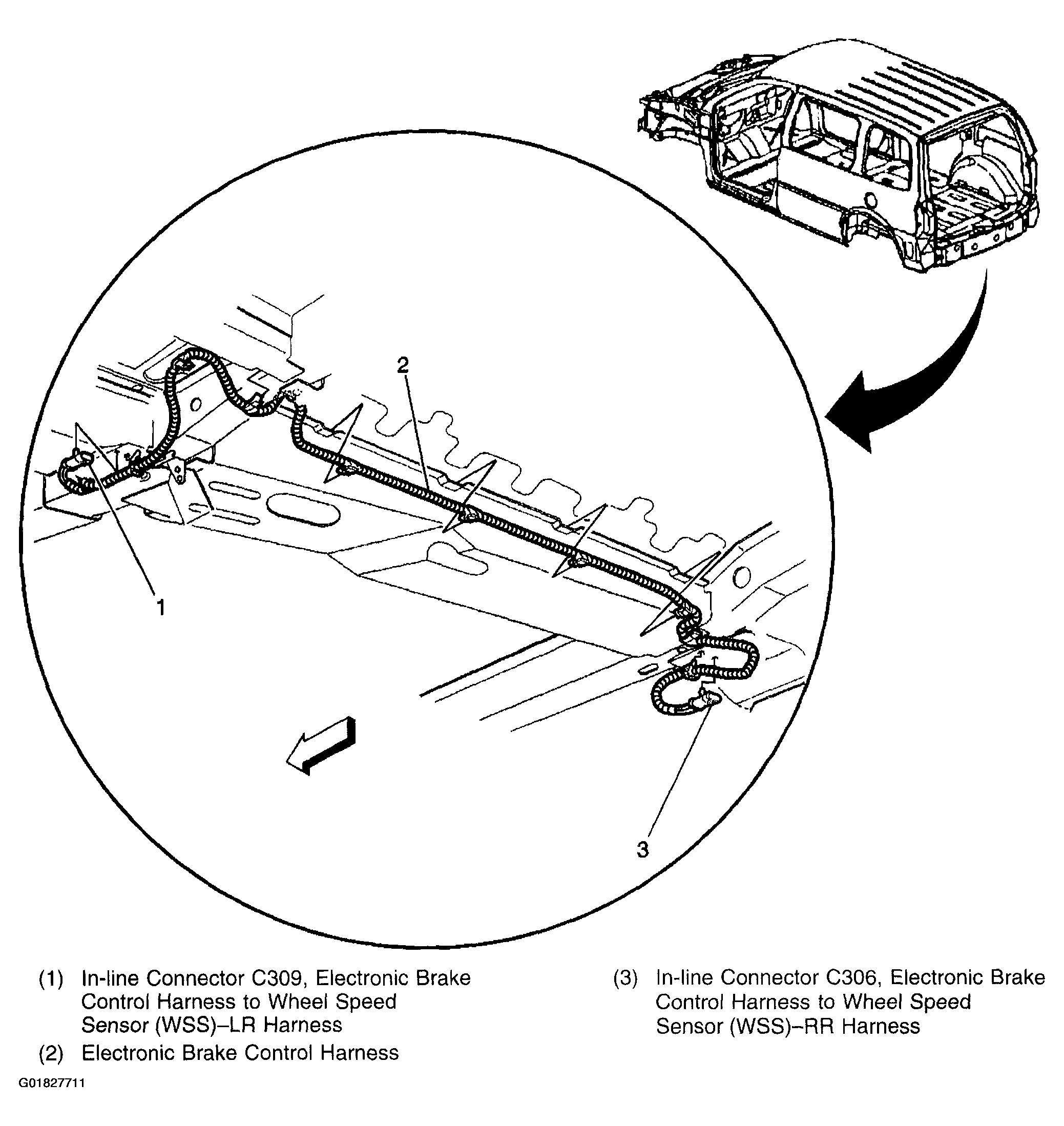 2

1

3

(1) In-line Connector C309, Electronic Brake Control Harness to Wheel Speed Sensor (WSS)–LR Harness

(2) Electronic Brake Control Harness

(3) In-line Connector C306, Electronic Brake Control Harness to Wheel Speed Sensor (WSS)–RR Harness

G01827711