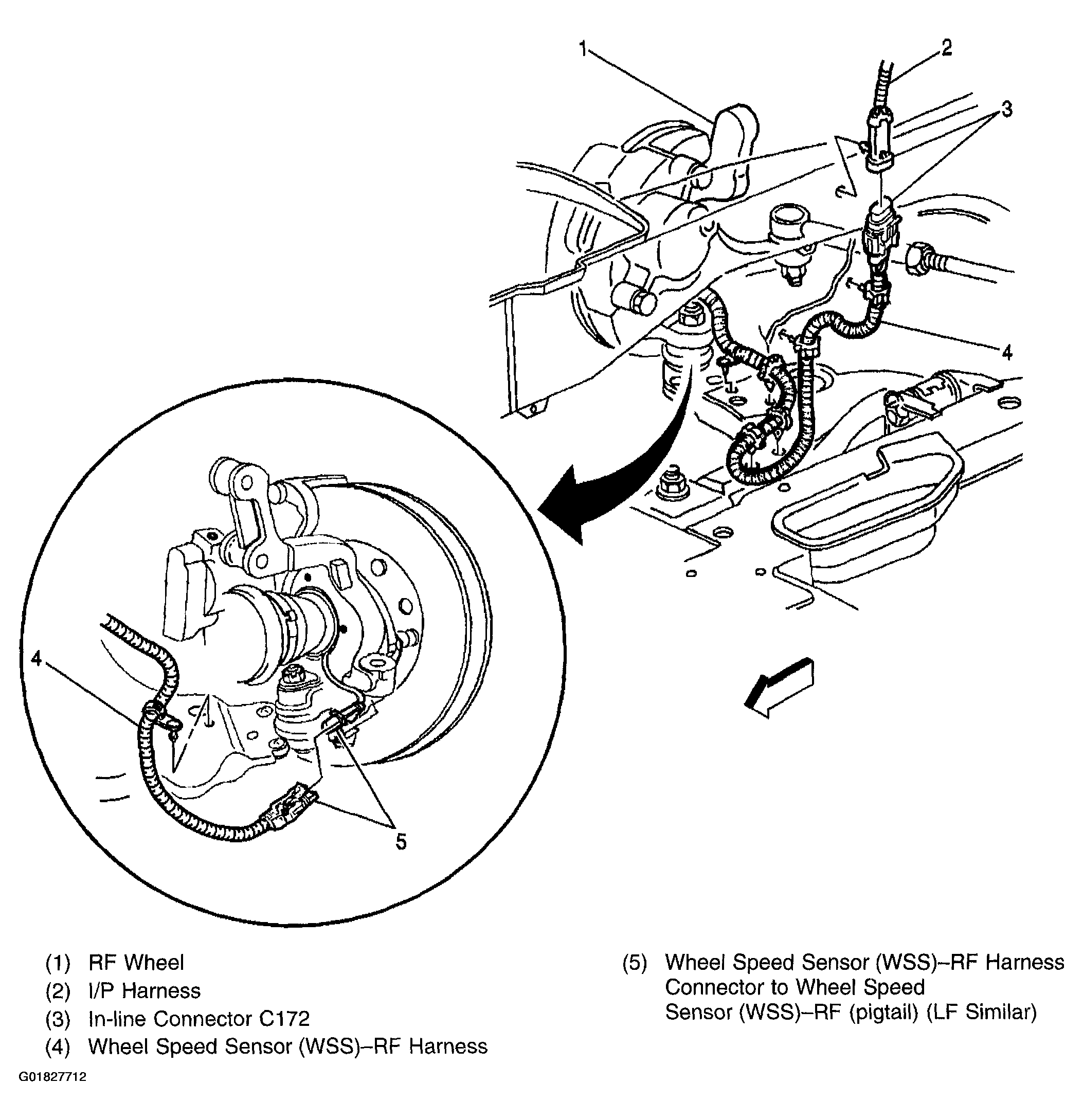 1

2

3

4

4

5

(1) RF Wheel
(2) I/P Harness
(3) In-line Connector C172
(4) Wheel Speed Sensor (WSS)–RF Harness

(5) Wheel Speed Sensor (WSS)–RF Harness Connector to Wheel Speed Sensor (WSS)–RF (pigtail) (LF Similar)

G01827712