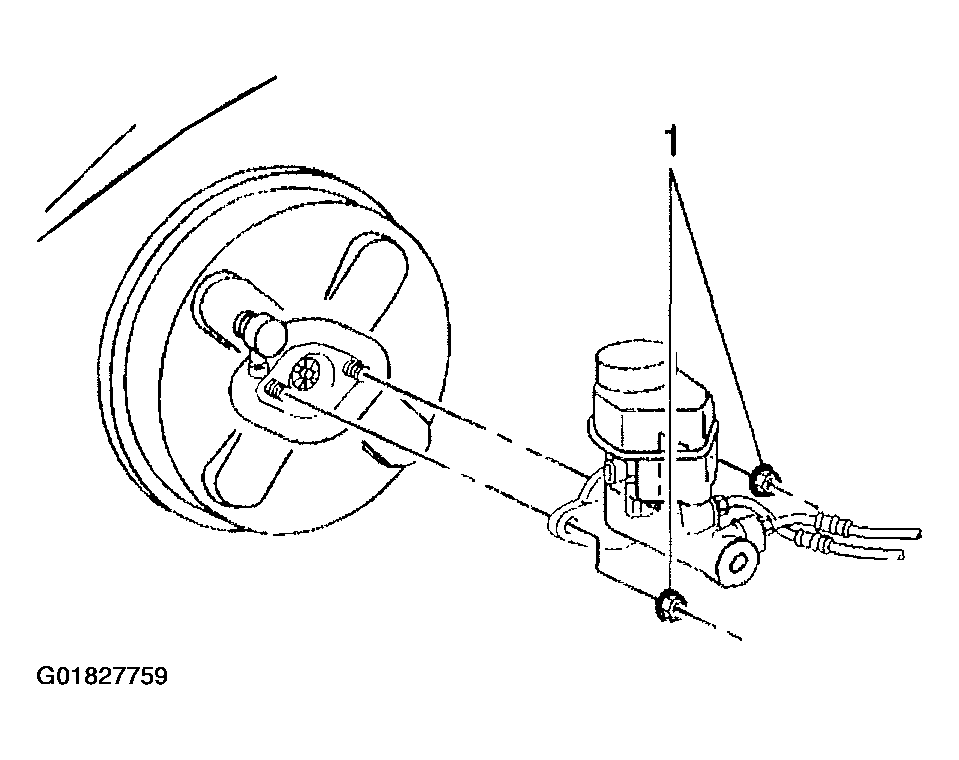 1

G01827759