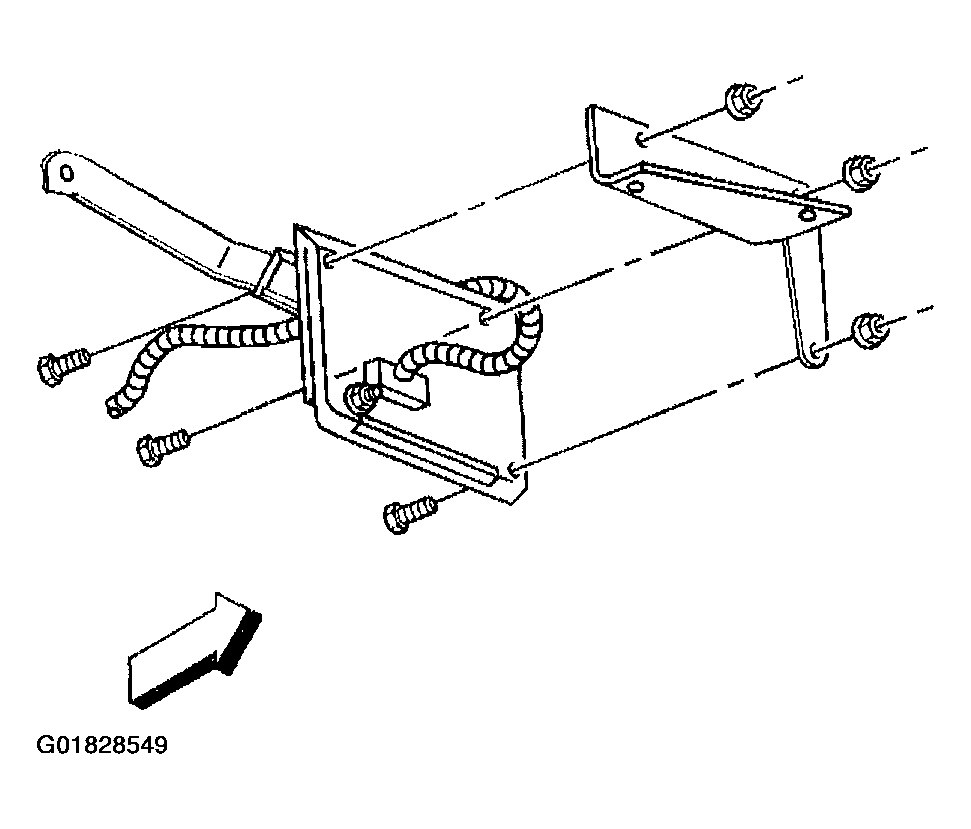 G01828549