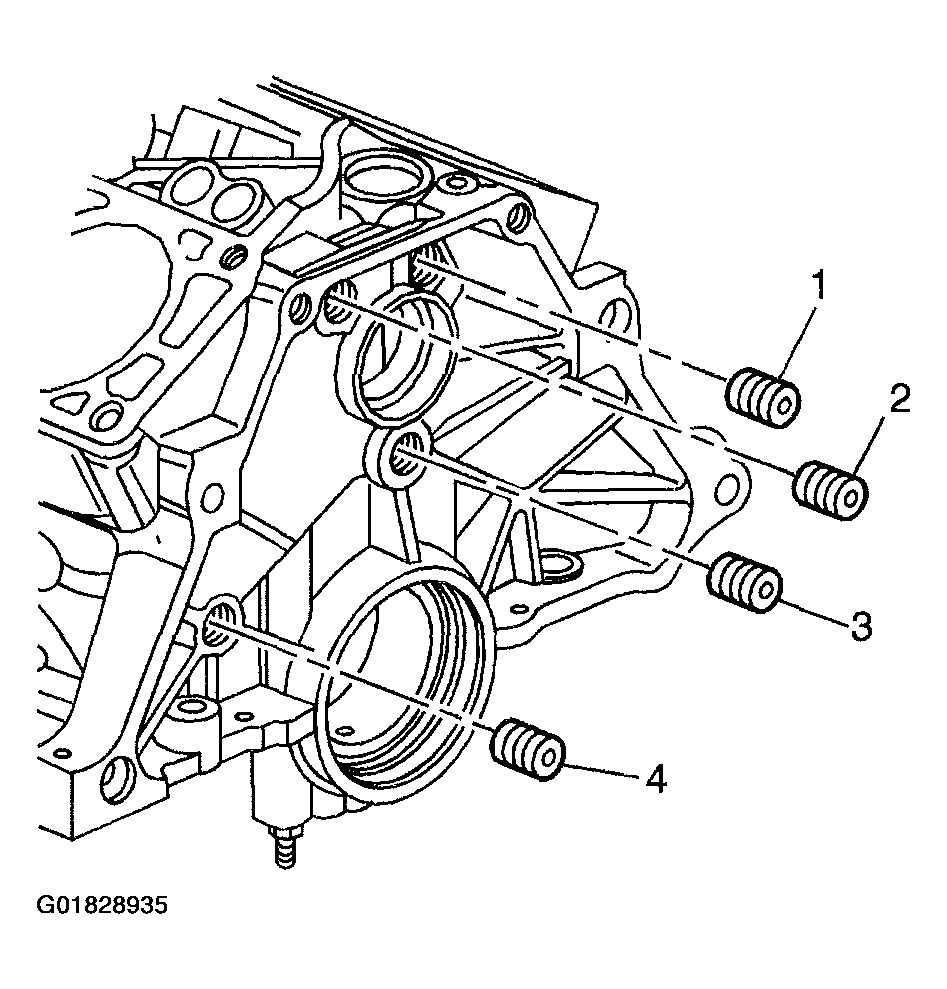 1
2
3
4
G01828935