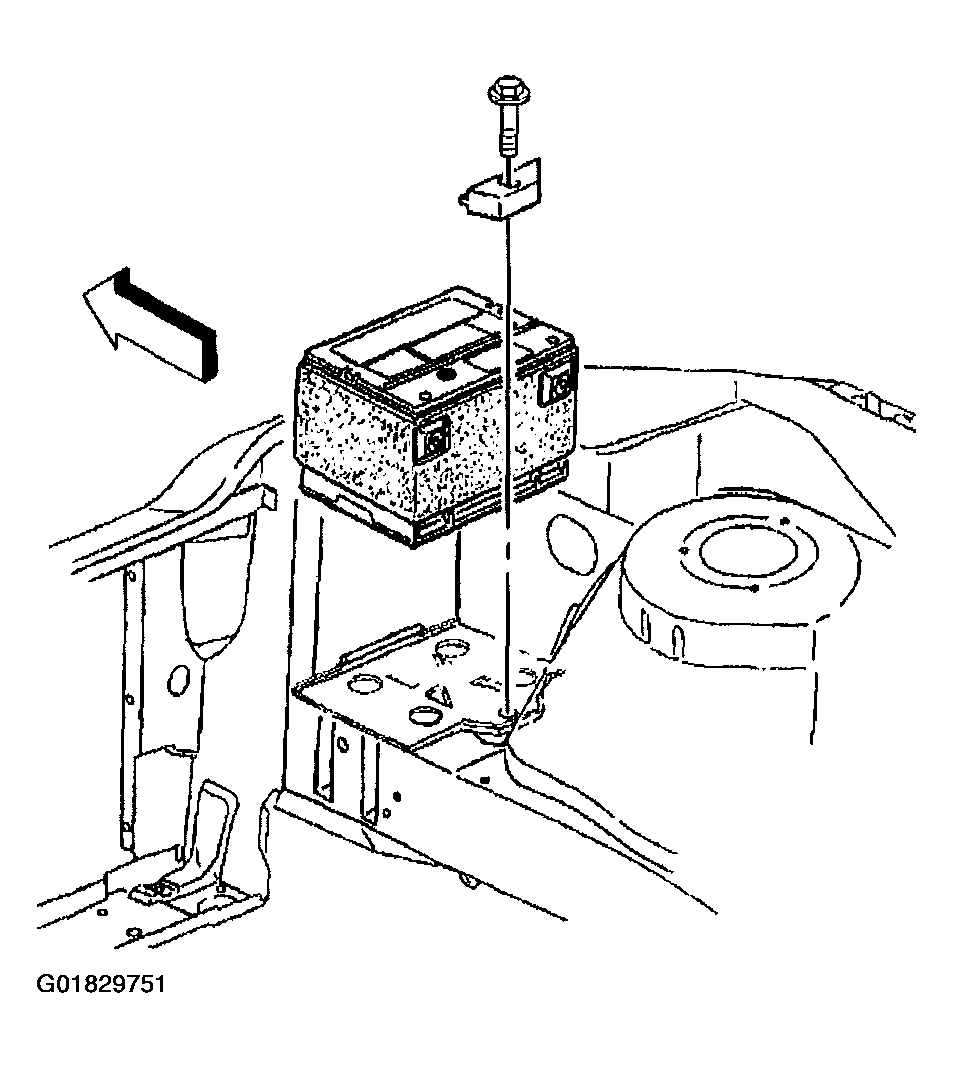 G01829751