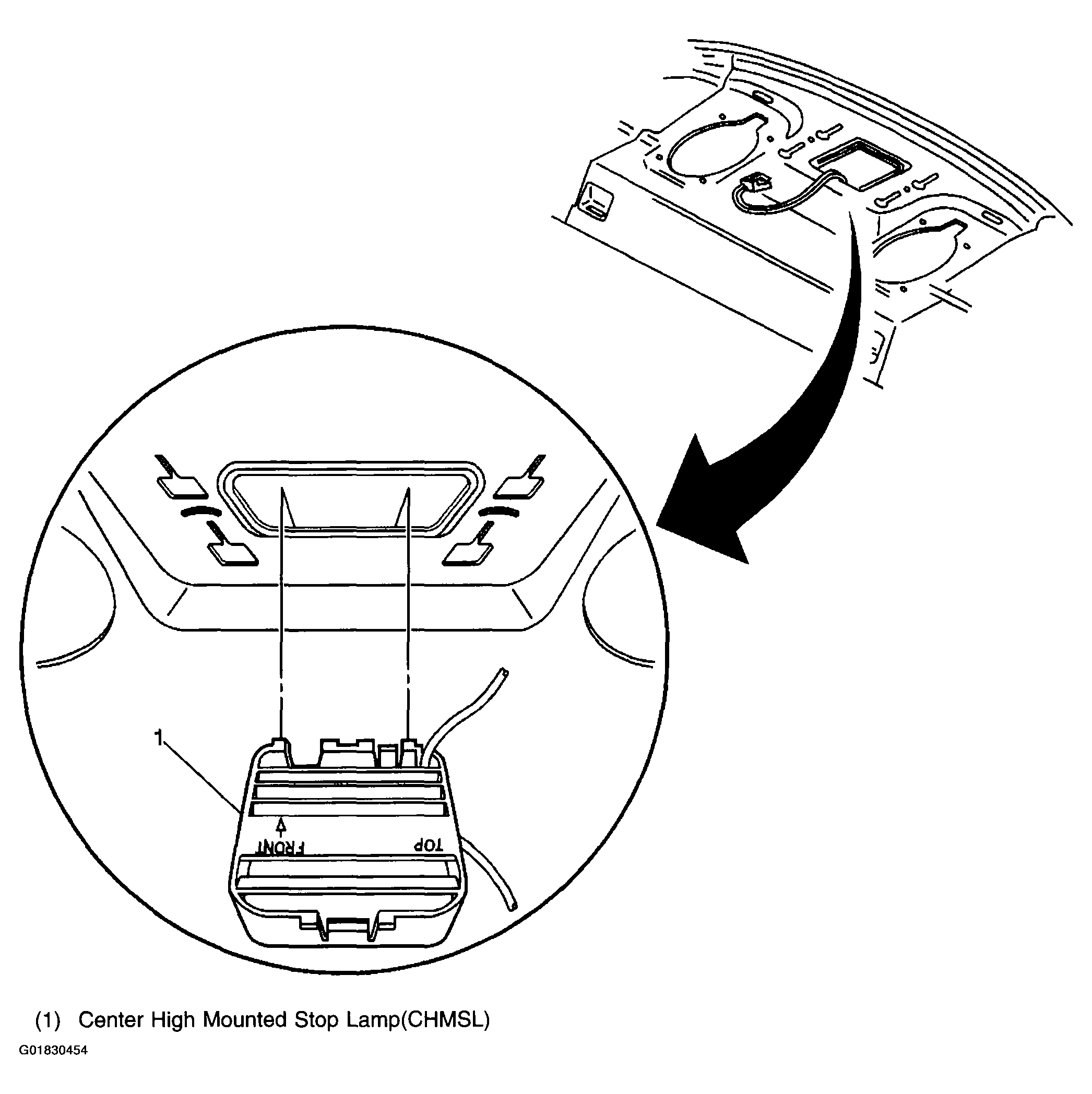 1

FRONT

TOP

(1) Center High Mounted Stop Lamp(CHMSL)

G01830454