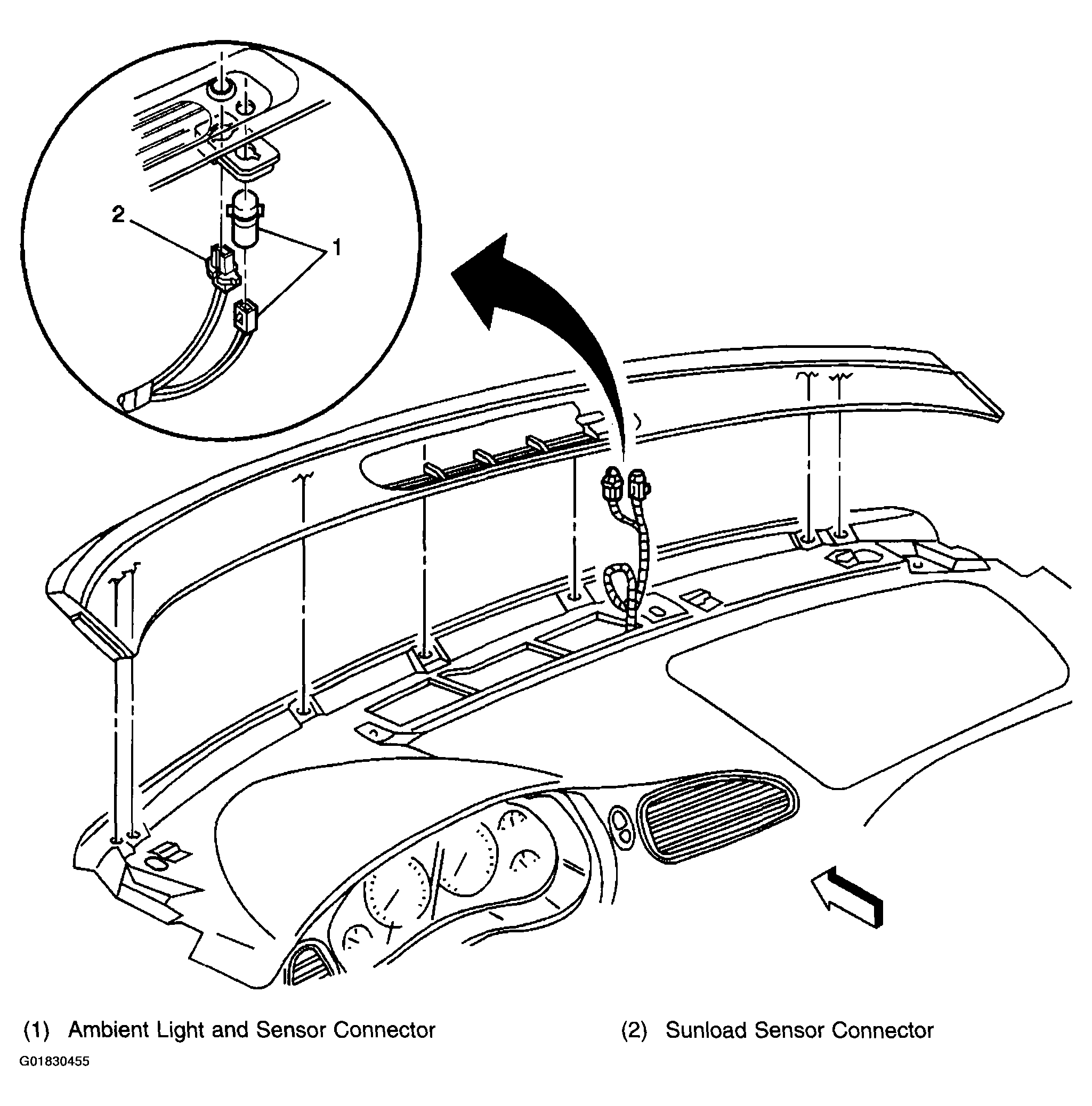 2

1

(1) Ambient Light and Sensor Connector

(2) Sunload Sensor Connector

G01830455