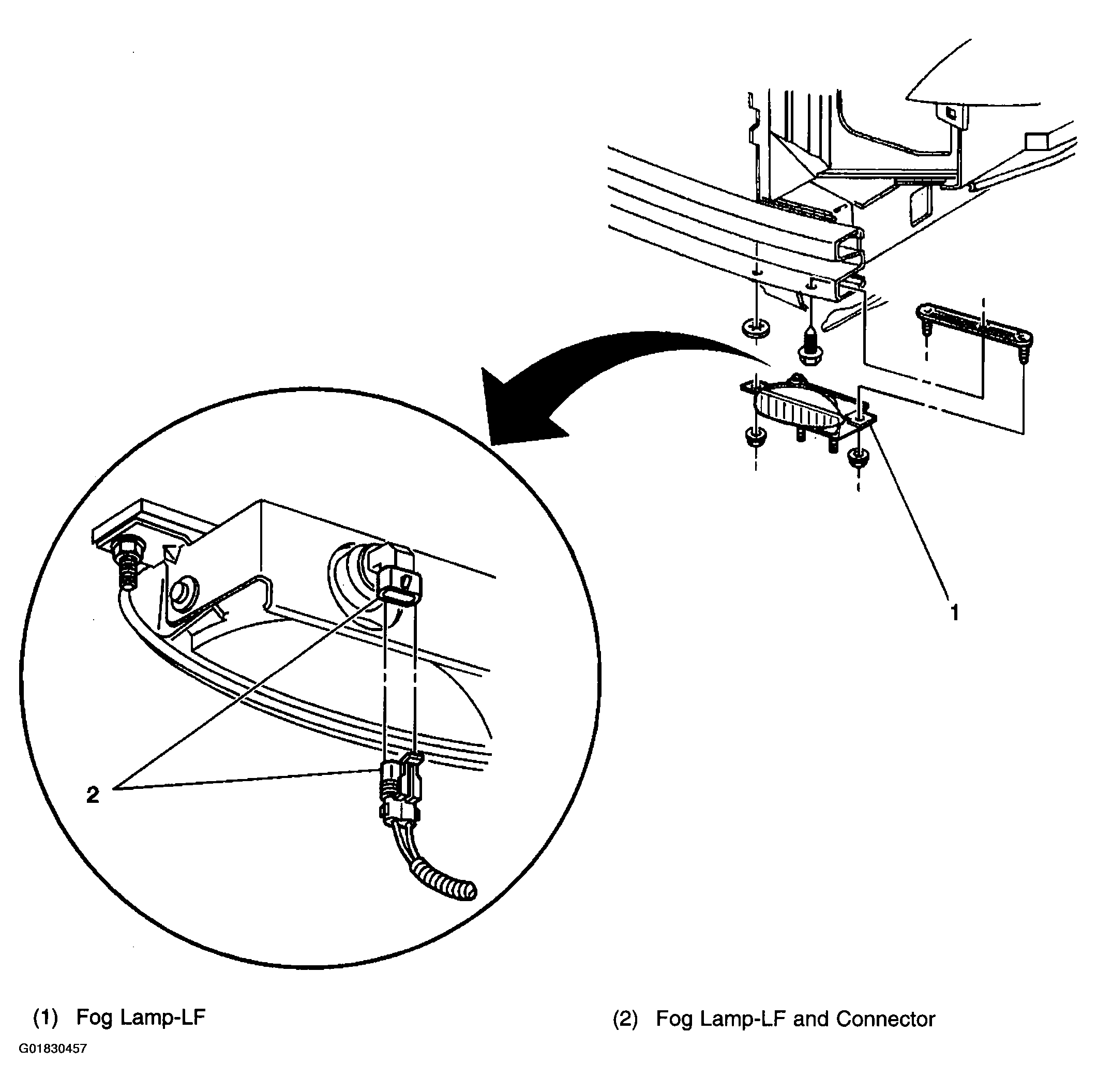 1

2

(1) Fog Lamp-LF

(2) Fog Lamp-LF and Connector

G01830457