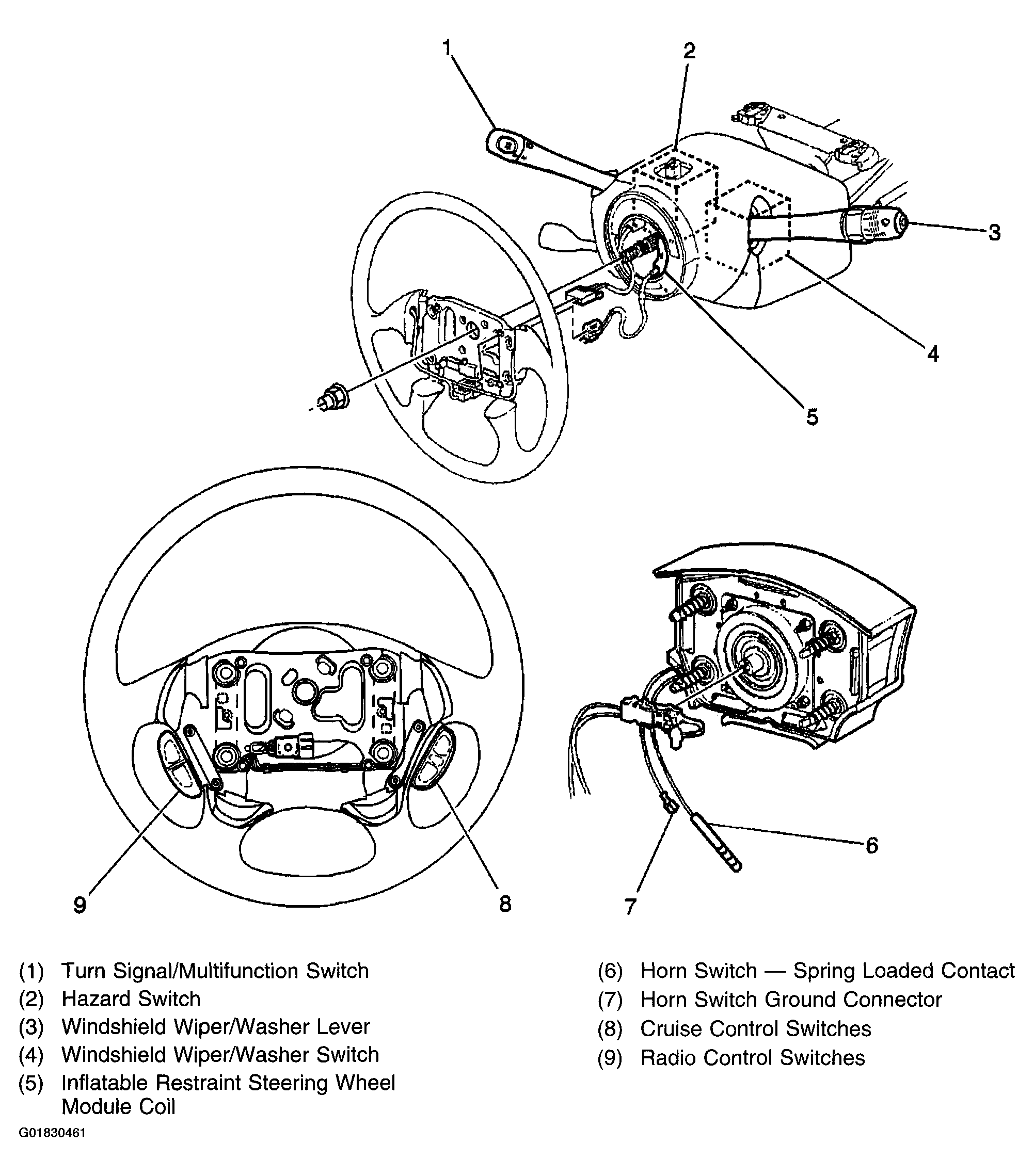 1
2
3
4
5
9
8
7
6

(1) Turn Signal/Multifunction Switch
(2) Hazard Switch
(3) Windshield Wiper/Washer Lever
(4) Windshield Wiper/Washer Switch
(5) Inflatable Restraint Steering Wheel Module Coil

(6) Horn Switch — Spring Loaded Contact
(7) Horn Switch Ground Connector
(8) Cruise Control Switches
(9) Radio Control Switches

G01830461