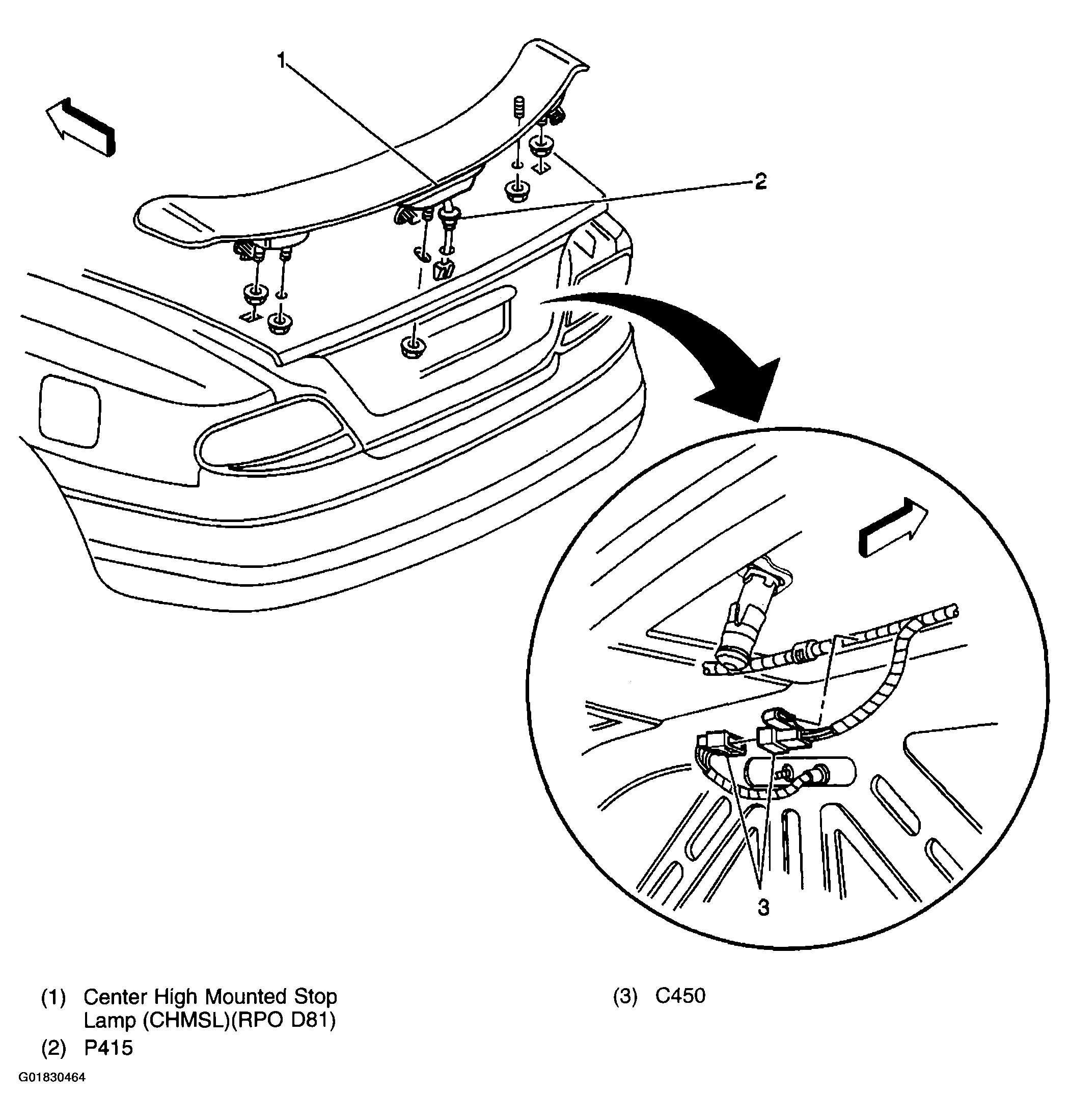 1

2

3

(1) Center High Mounted Stop Lamp (CHMSL)(RPO D81)

(2) P415

(3) C450

G01830464