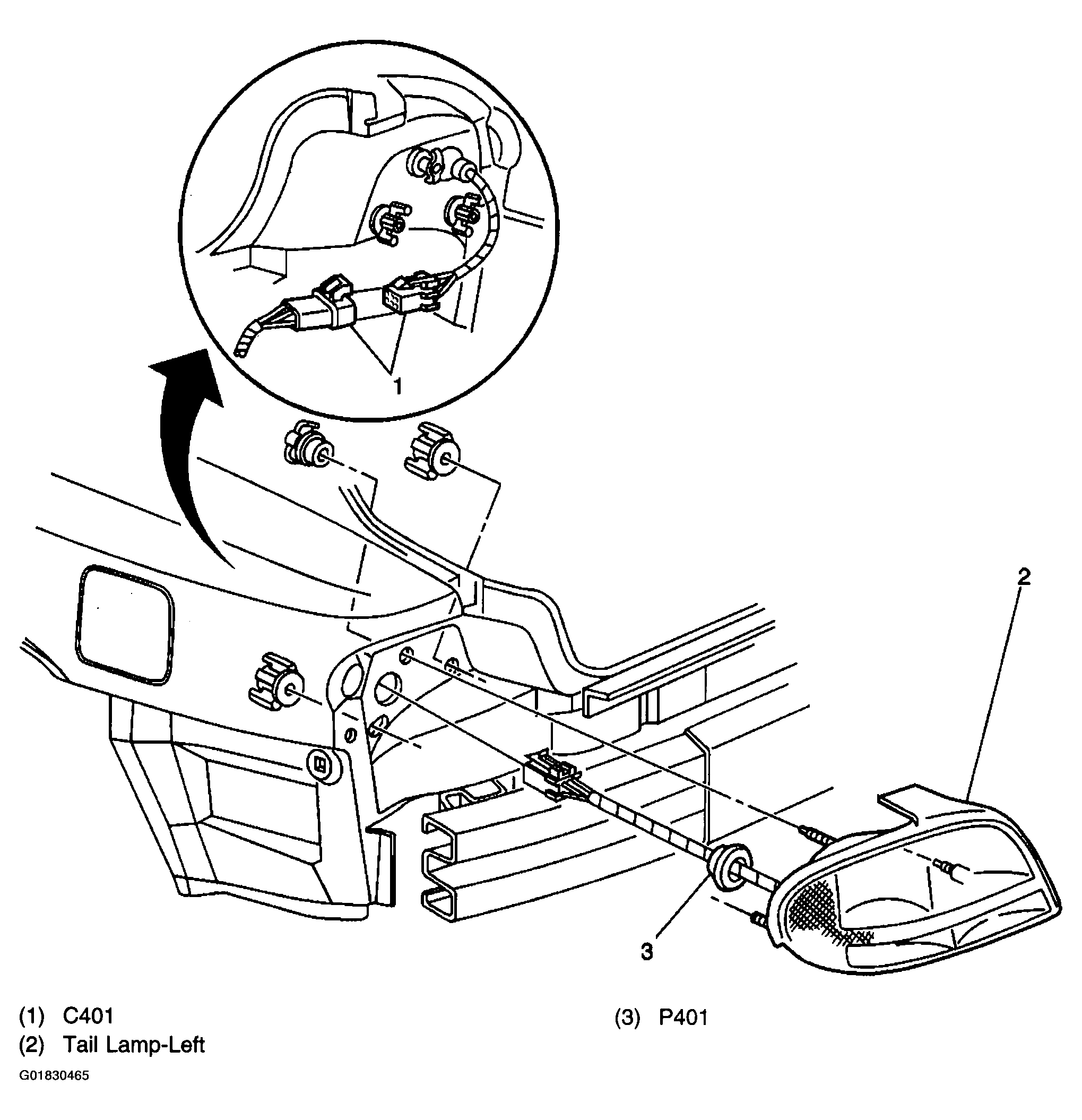 1

2

3

(1) C401
(2) Tail Lamp-Left

(3) P401

G01830465