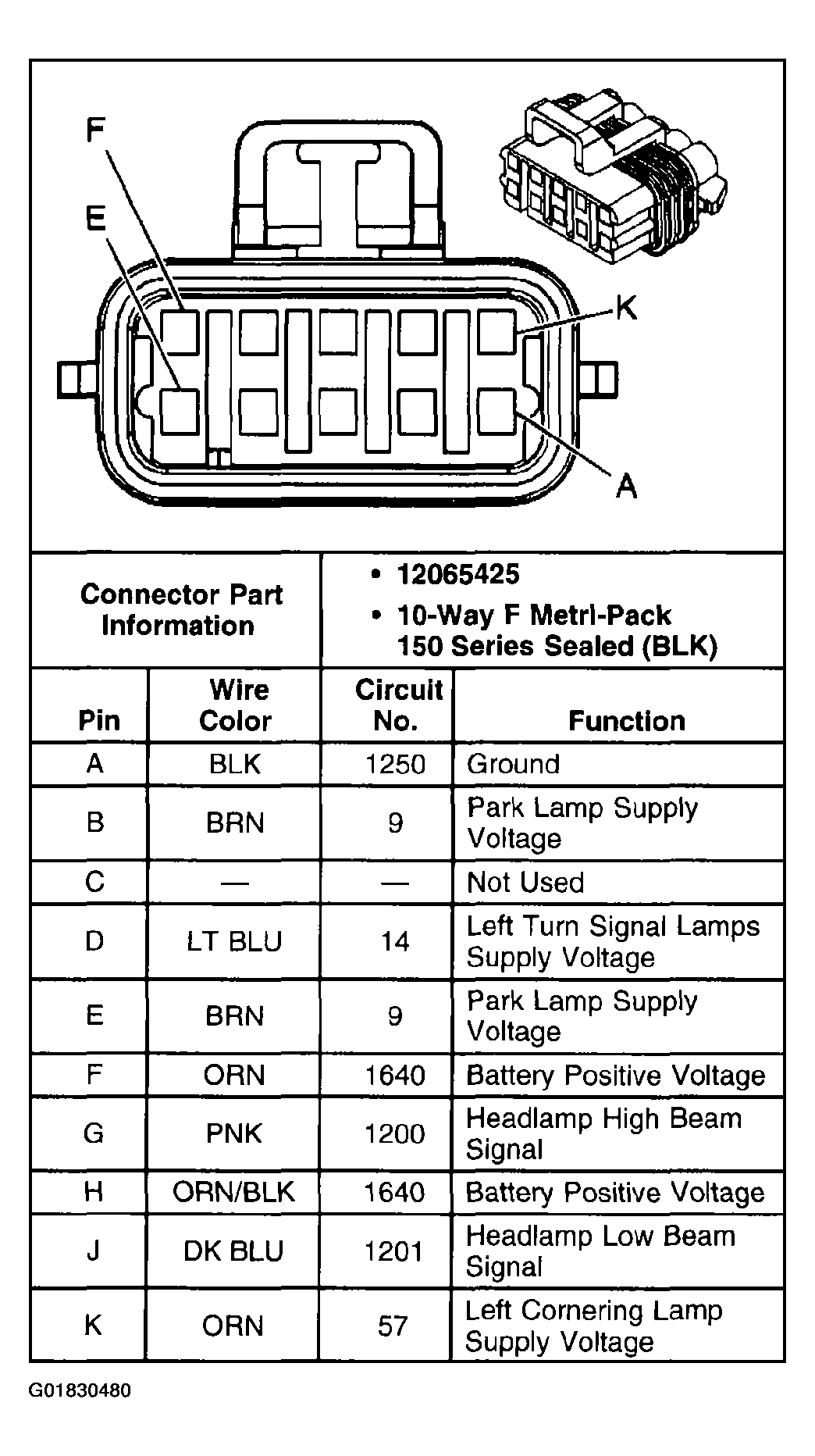 F
E
K
A

| Connector Part Information | • 12065425 • 10-Way F Metri-Pack 150 Series Sealed (BLK) |
|---|---|

| Pin | Wire Color | Circuit No. | Function |
|---|---|---|---|
| A | BLK | 1250 | Ground |
| B | BRN | 9 | Park Lamp Supply Voltage |
| C | — | — | Not Used |
| D | LT BLU | 14 | Left Turn Signal Lamps Supply Voltage |
| E | BRN | 9 | Park Lamp Supply Voltage |
| F | ORN | 1640 | Battery Positive Voltage |
| G | PNK | 1200 | Headlamp High Beam Signal |
| H | ORN/BLK | 1640 | Battery Positive Voltage |
| J | DK BLU | 1201 | Headlamp Low Beam Signal |
| K | ORN | 57 | Left Cornering Lamp Supply Voltage |

G01830480