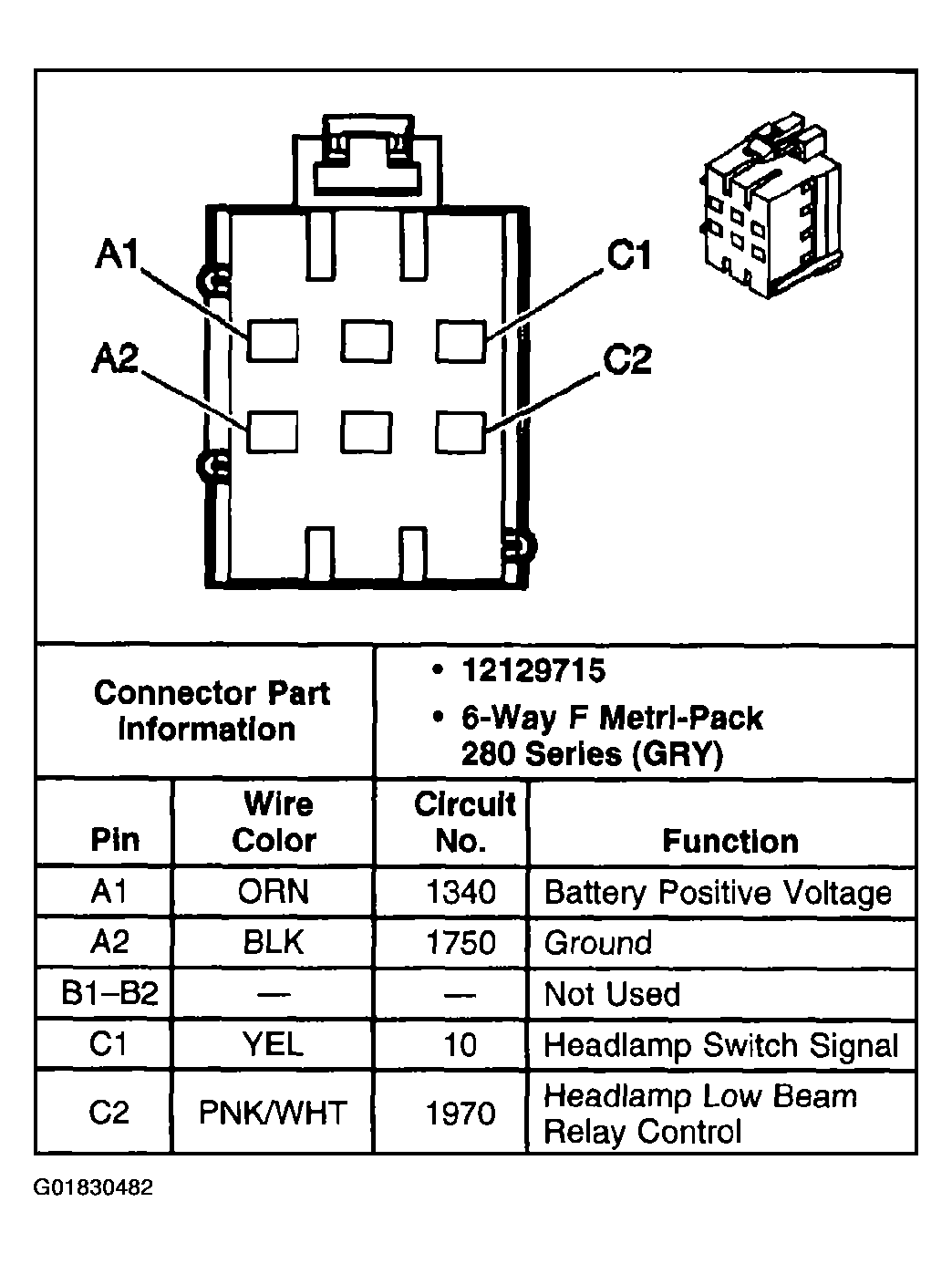 A1
A2
C1
C2

| Connector Part Information | • 12129715 • 6-Way F Metri-Pack 280 Series (GRY) |
|---|---|

| Pin | Wire Color | Circuit No. | Function |
|---|---|---|---|
| A1 | ORN | 1340 | Battery Positive Voltage |
| A2 | BLK | 1750 | Ground |
| B1–B2 | — | — | Not Used |
| C1 | YEL | 10 | Headlamp Switch Signal |
| C2 | PNK/WHT | 1970 | Headlamp Low Beam Relay Control |

G01830482