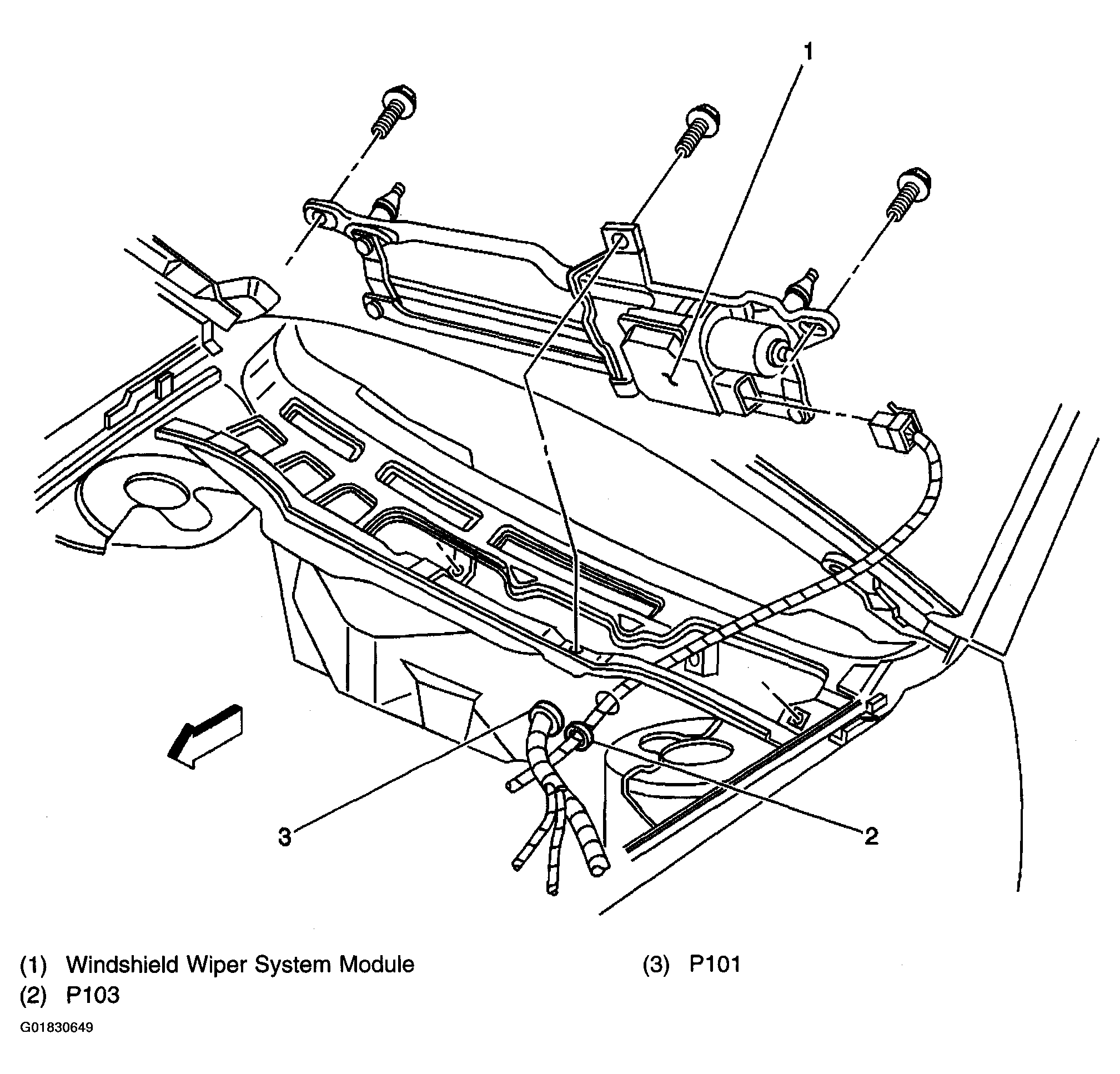 1

3

2

(1) Windshield Wiper System Module

(2) P103

(3) P101

G01830649