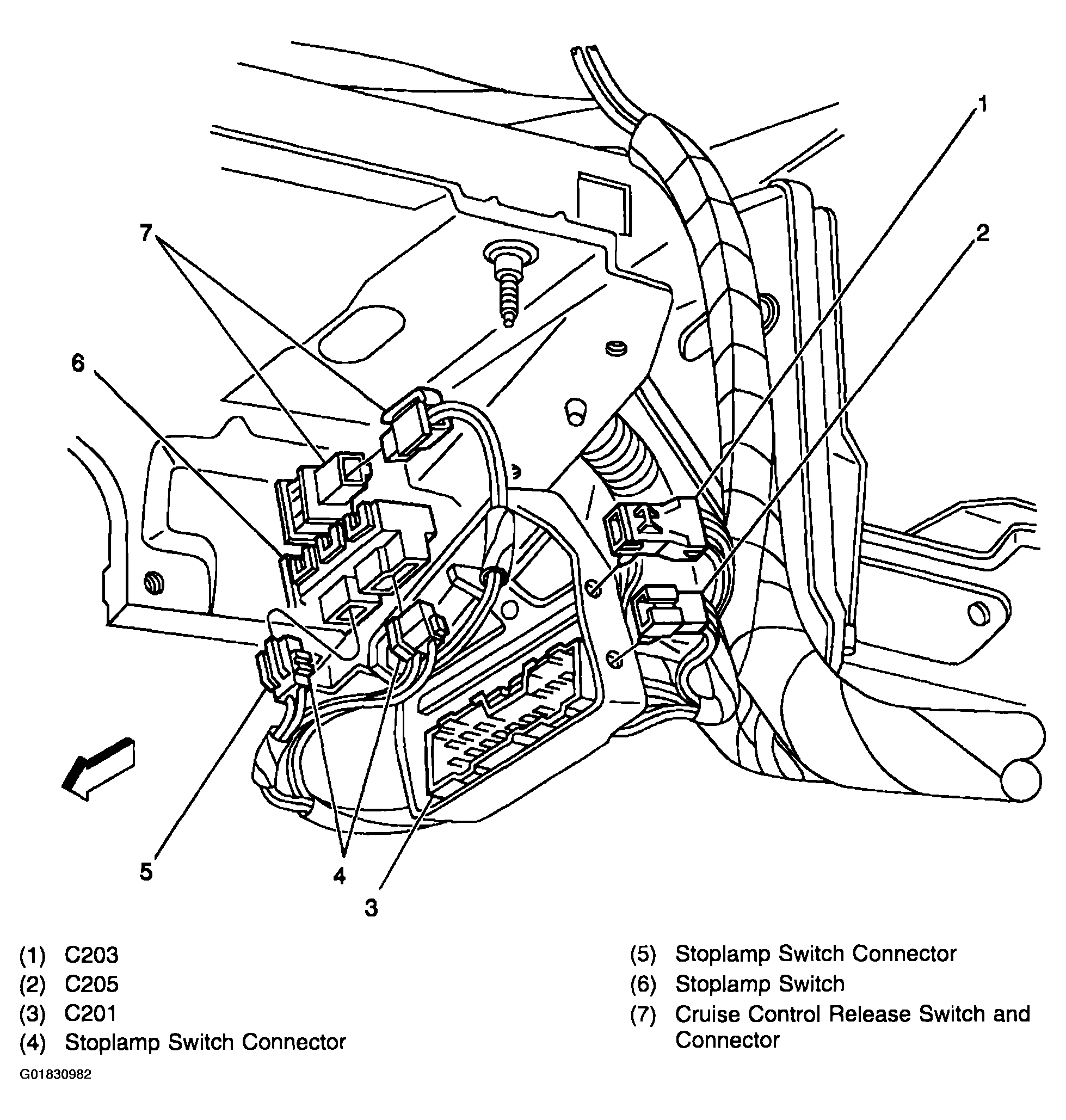 1
2
7
6
5
4
3

(1) C203
(2) C205
(3) C201
(4) Stoplamp Switch Connector

(5) Stoplamp Switch Connector
(6) Stoplamp Switch
(7) Cruise Control Release Switch and Connector

G01830982