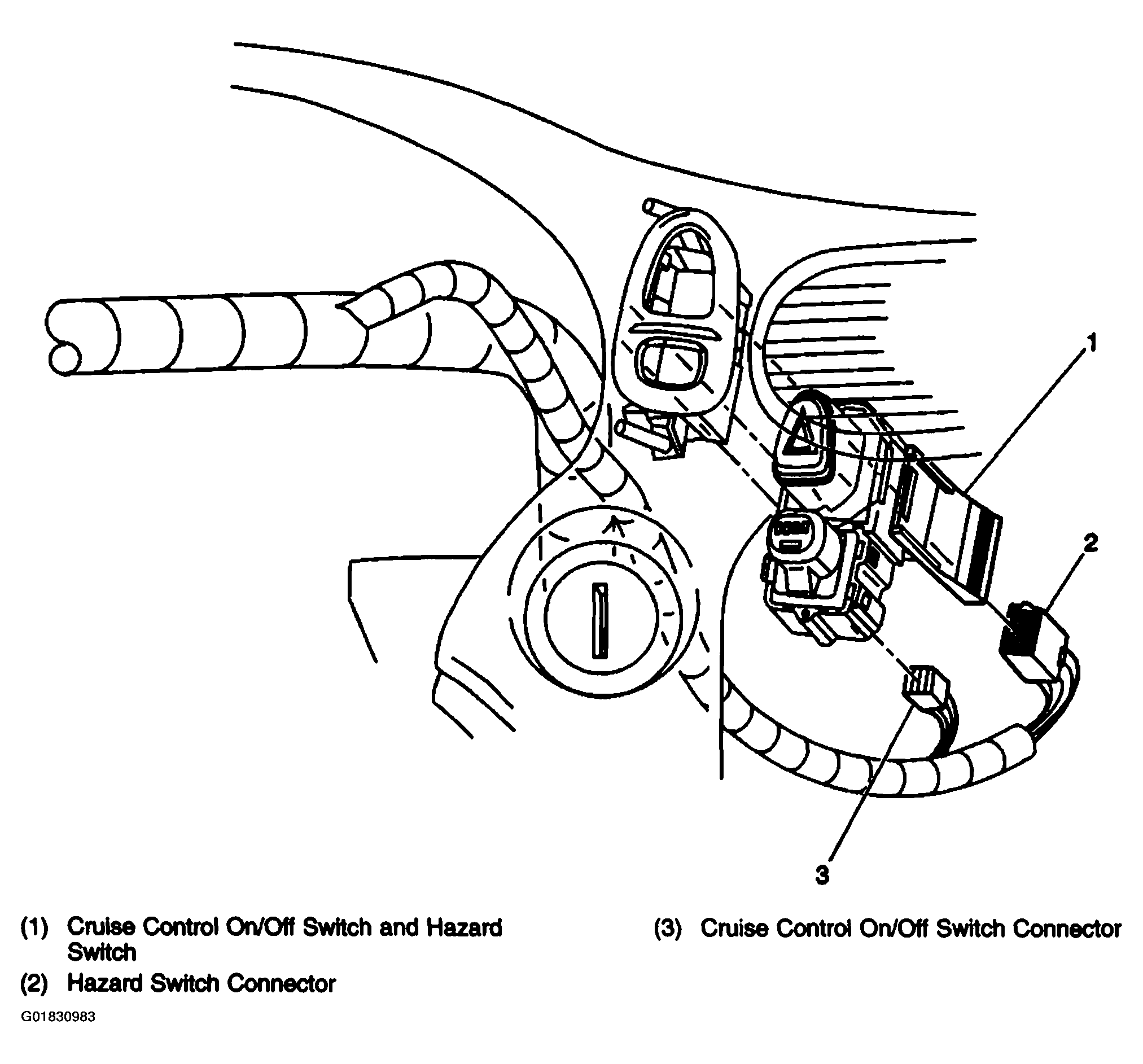 1

2

3

(1) Cruise Control On/Off Switch and Hazard Switch

(2) Hazard Switch Connector

(3) Cruise Control On/Off Switch Connector

G01830983