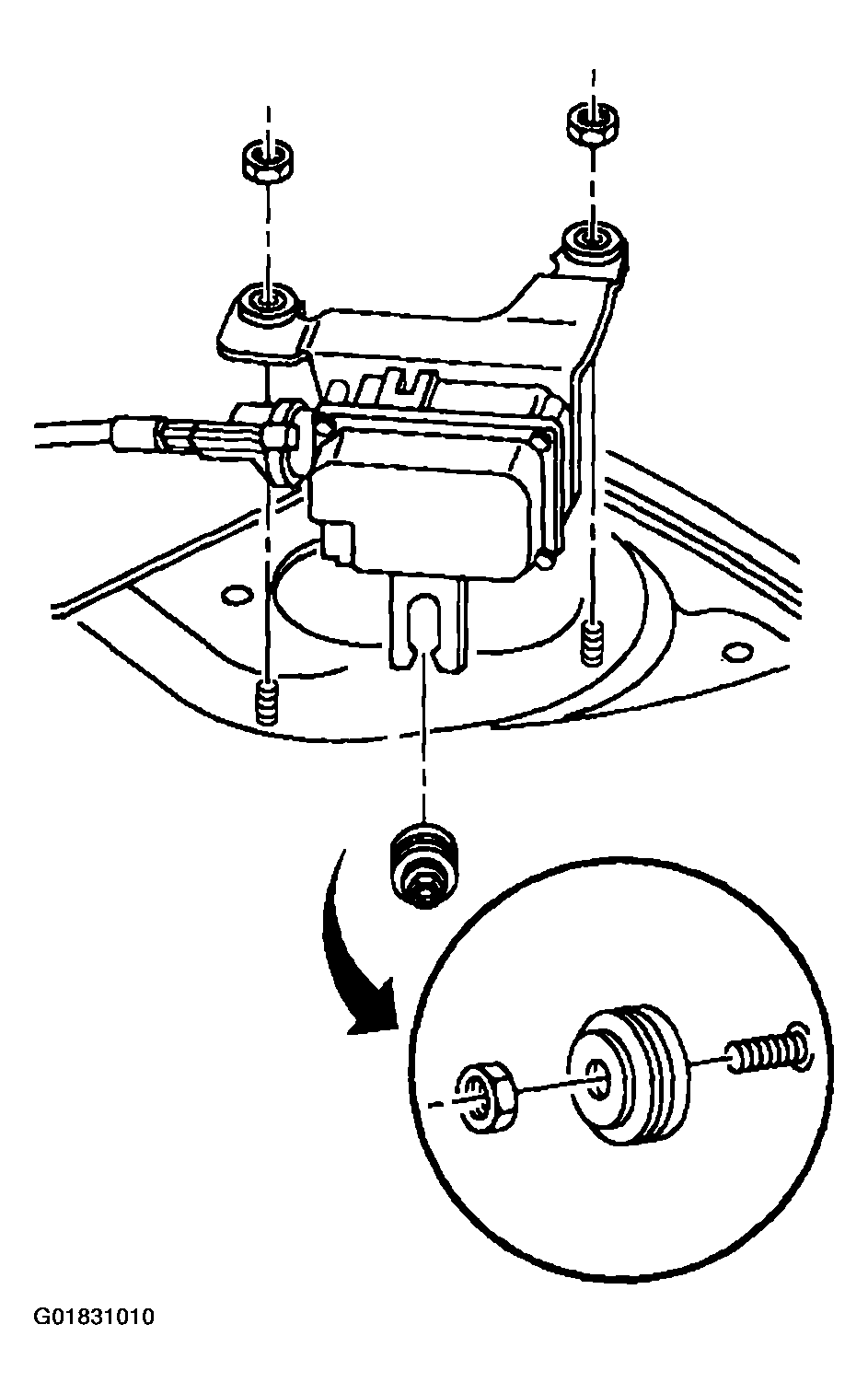 G01831010