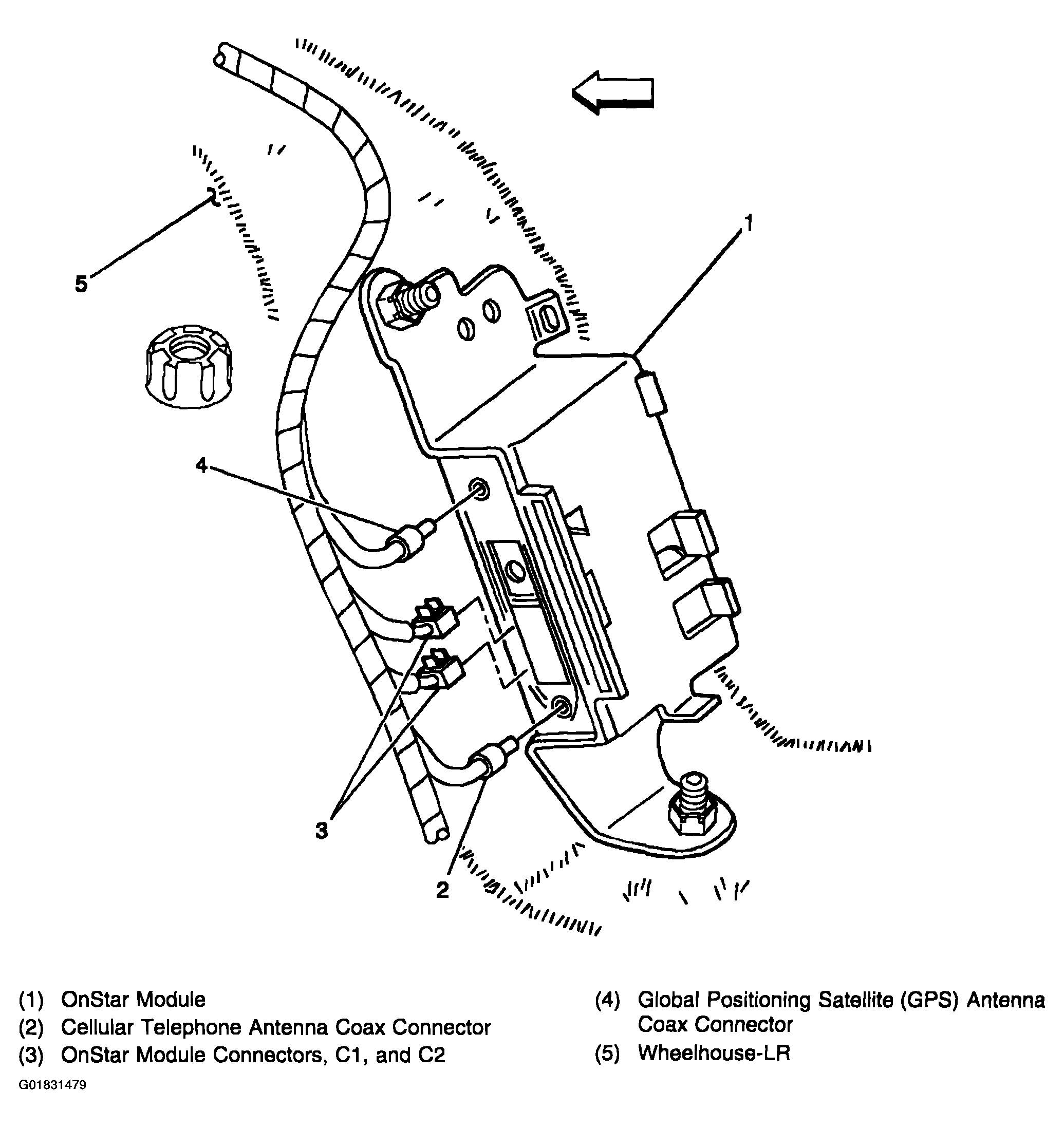 1

5

4

3

2

(1) OnStar Module
(2) Cellular Telephone Antenna Coax Connector
(3) OnStar Module Connectors, C1, and C2

(4) Global Positioning Satellite (GPS) Antenna Coax Connector
(5) Wheelhouse-LR

G01831479