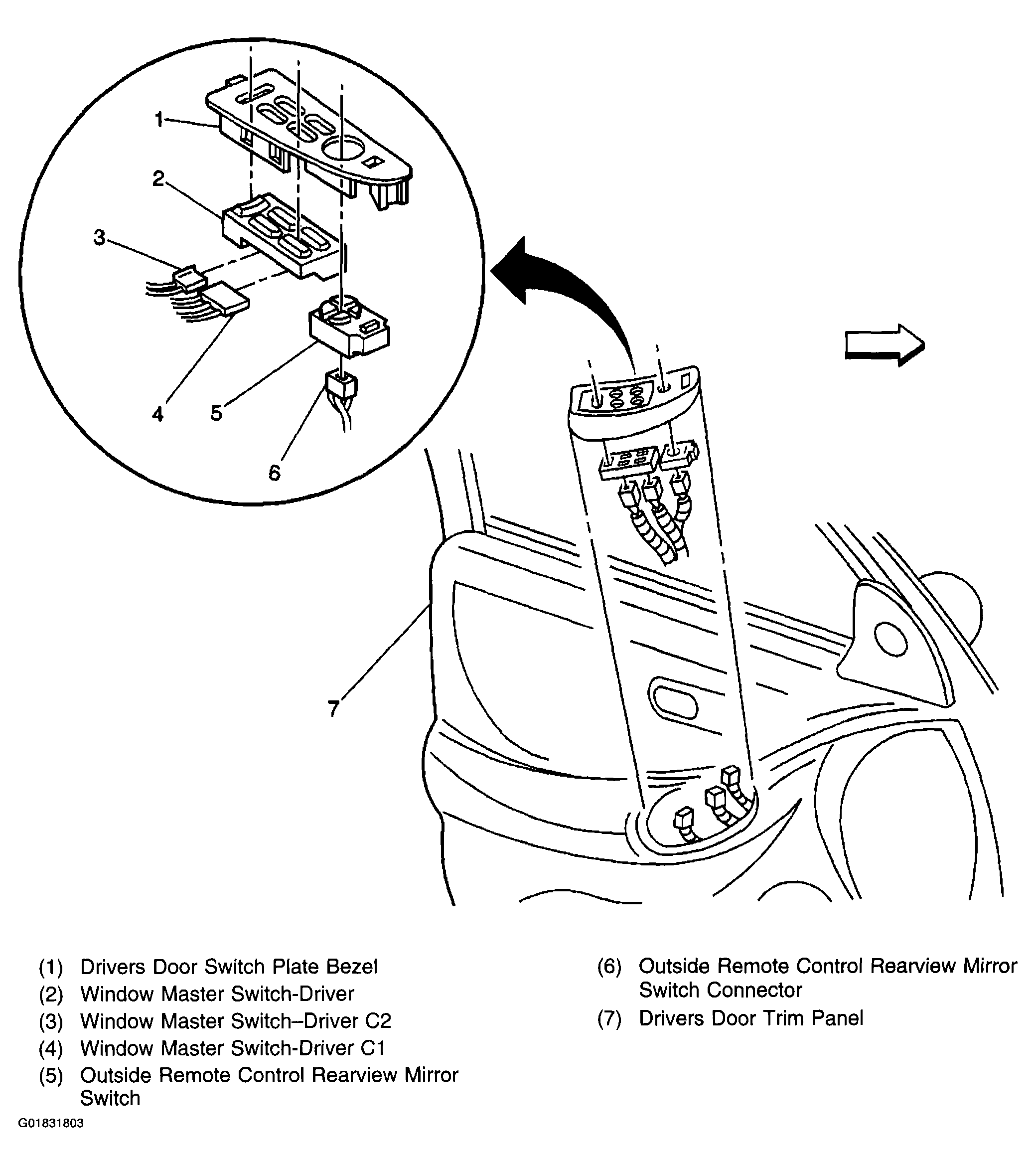 1
2
3
4
5
6
7

(1) Drivers Door Switch Plate Bezel
(2) Window Master Switch-Driver
(3) Window Master Switch–Driver C2
(4) Window Master Switch-Driver C1
(5) Outside Remote Control Rearview Mirror Switch

(6) Outside Remote Control Rearview Mirror Switch Connector
(7) Drivers Door Trim Panel

G01831803