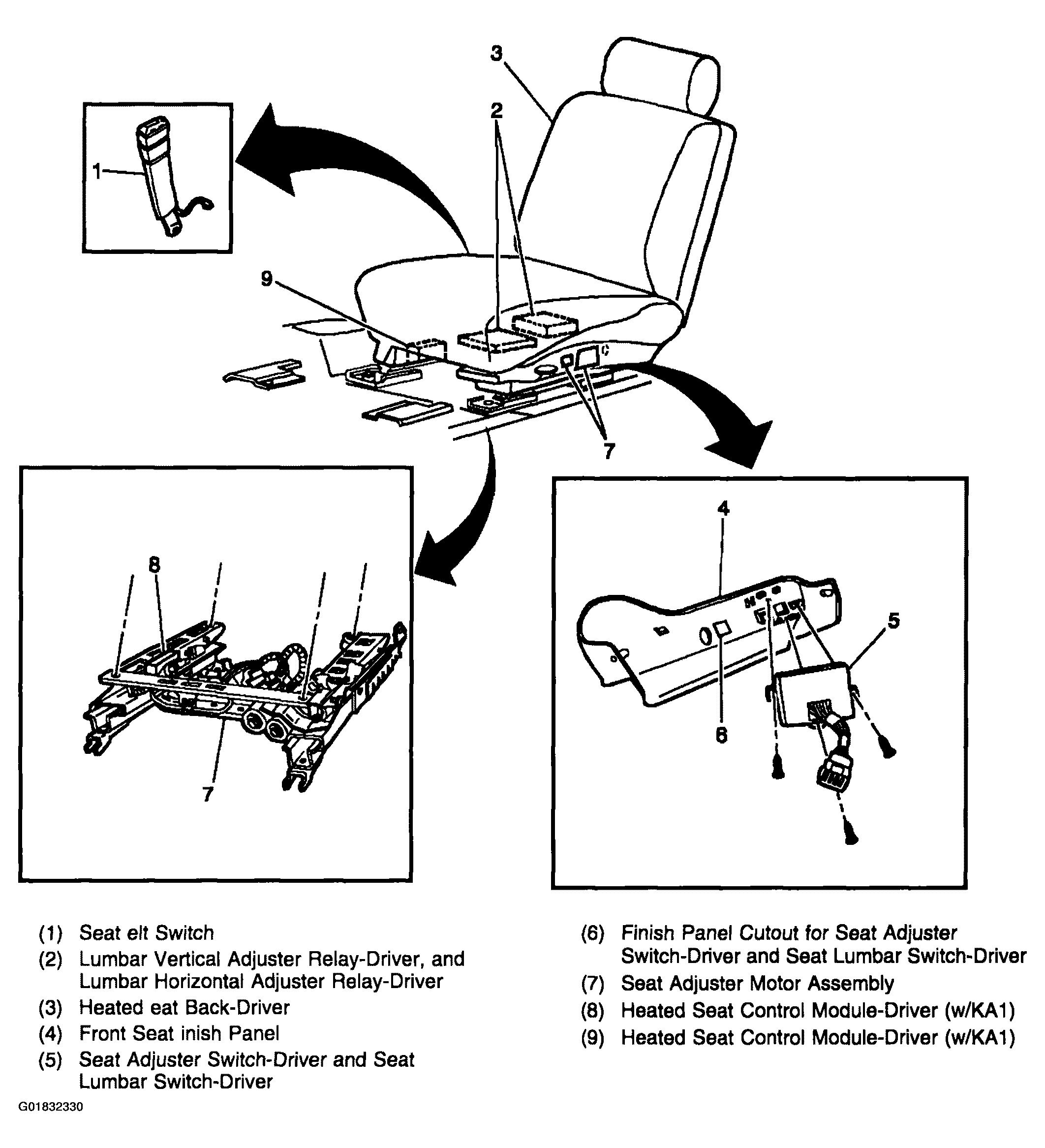 3

2

1

9

7

8

7

4

5

6

(1) Seat elt Switch
(2) Lumbar Vertical Adjuster Relay-Driver, and Lumbar Horizontal Adjuster Relay-Driver
(3) Heated eat Back-Driver
(4) Front Seat inish Panel
(5) Seat Adjuster Switch-Driver and Seat Lumbar Switch-Driver
(6) Finish Panel Cutout for Seat Adjuster Switch-Driver and Seat Lumbar Switch-Driver
(7) Seat Adjuster Motor Assembly
(8) Heated Seat Control Module-Driver (w/KA1)
(9) Heated Seat Control Module-Driver (w/KA1)

G01832330