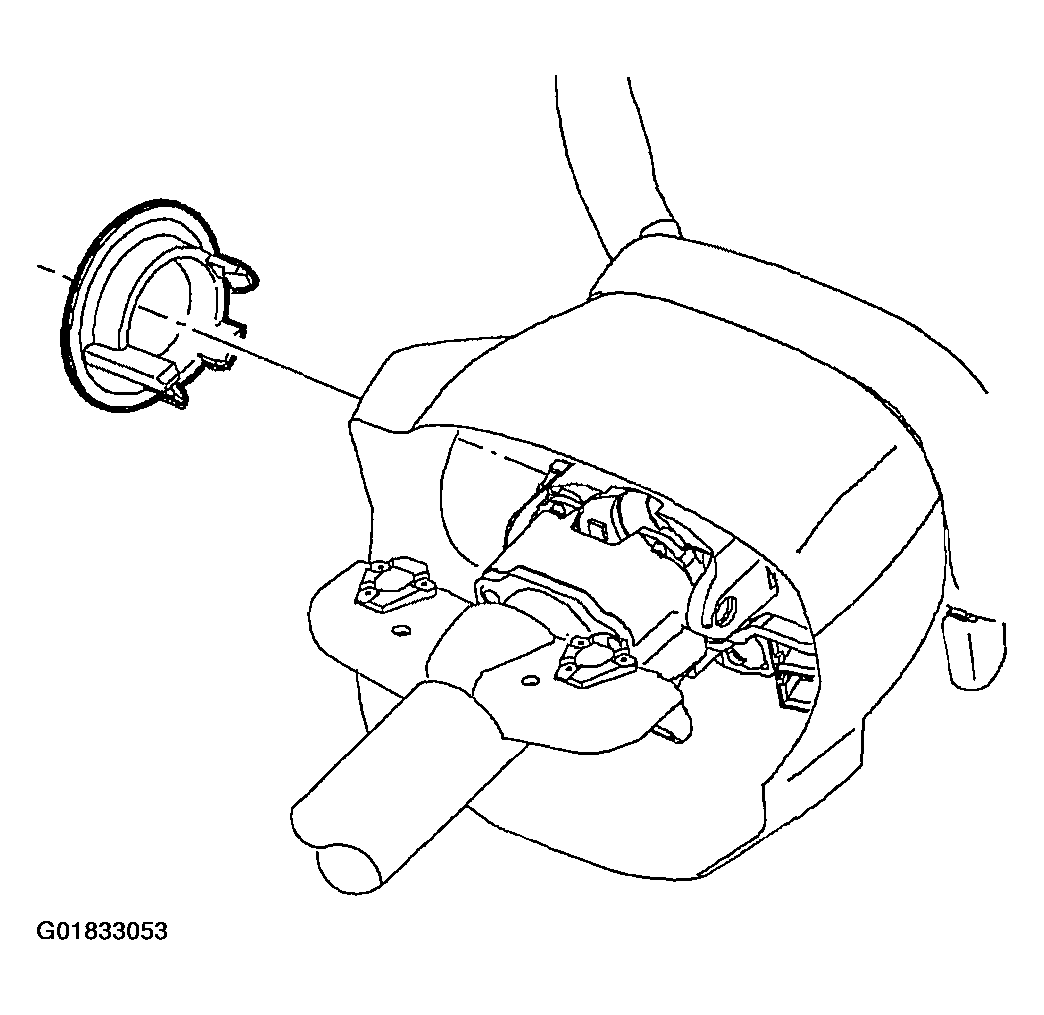 G01833053