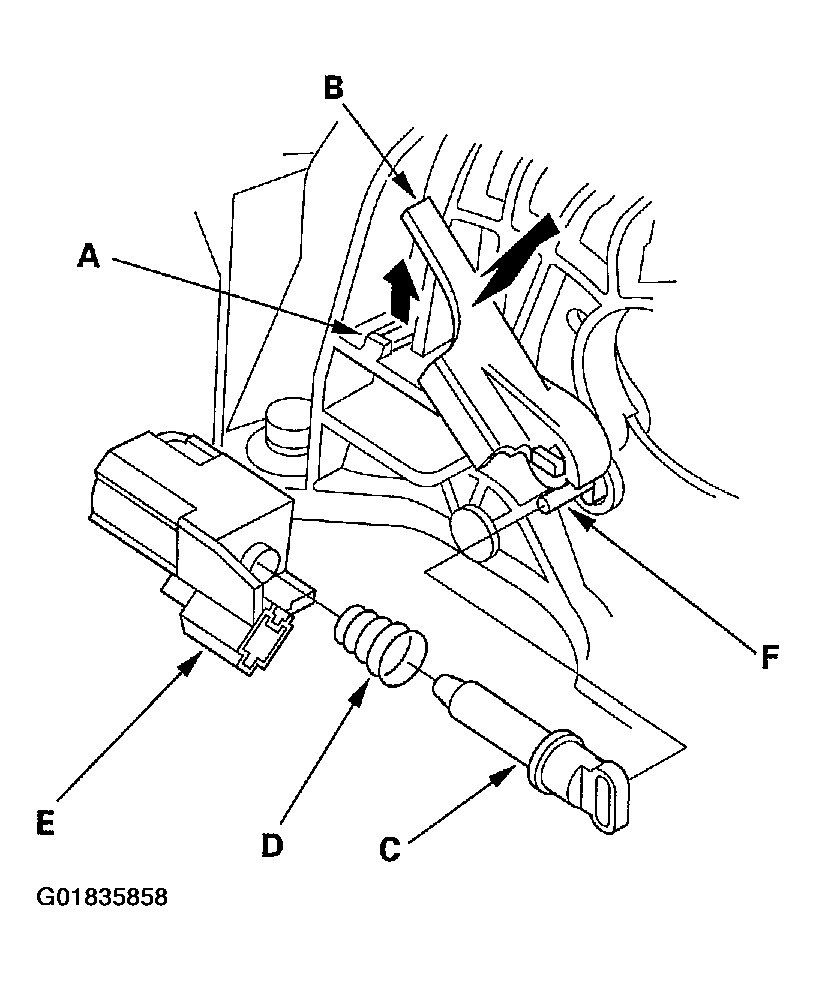 B
A
F
E
D
C
G01835858