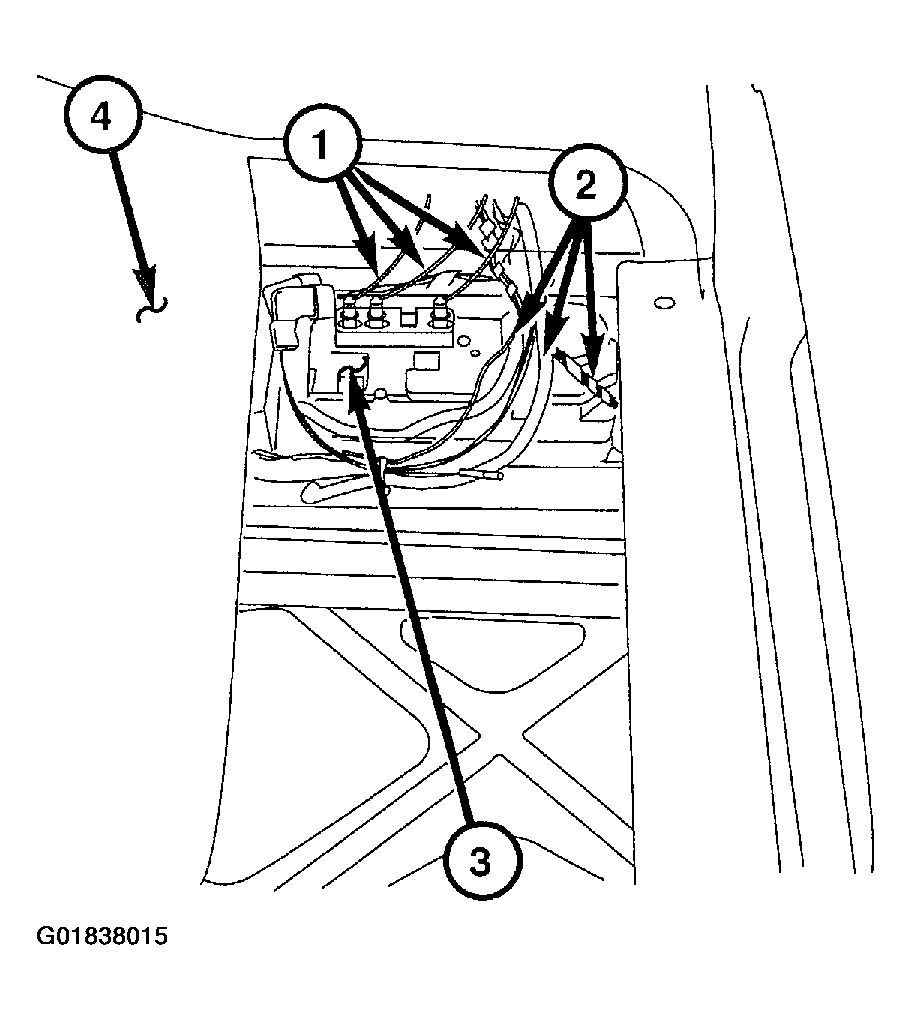 4
1
2
3
G01838015