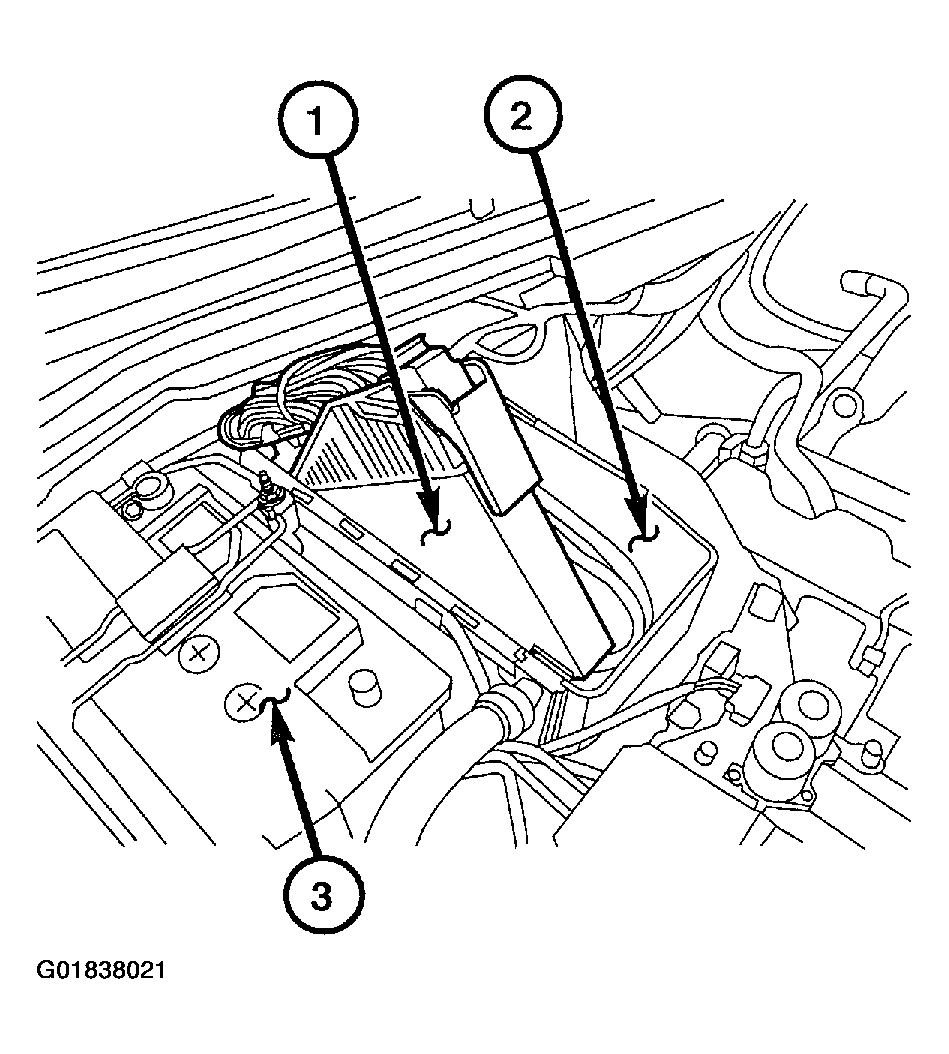 1
2
3
G01838021