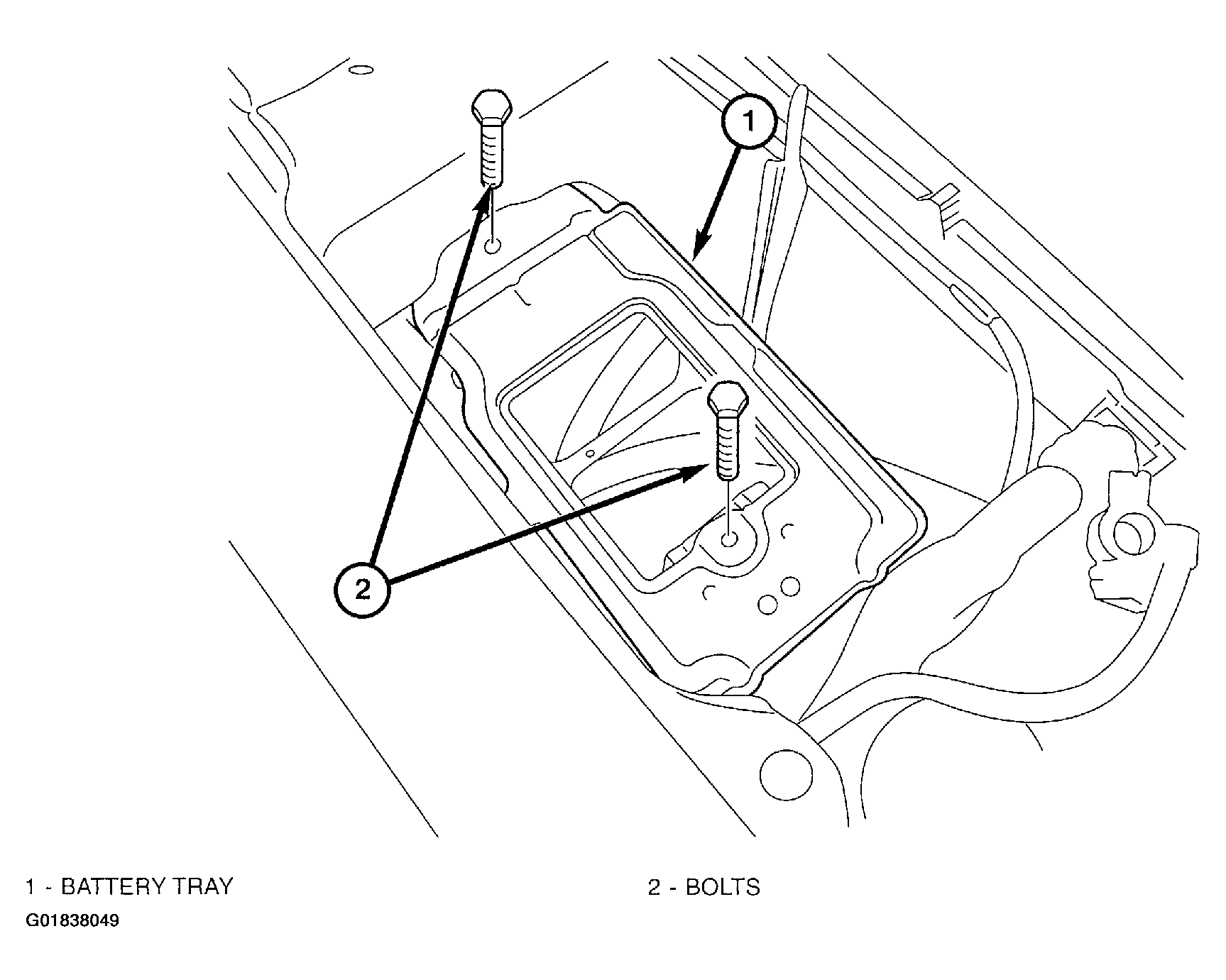 1

2

1 - BATTERY TRAY

2 - BOLTS

G01838049