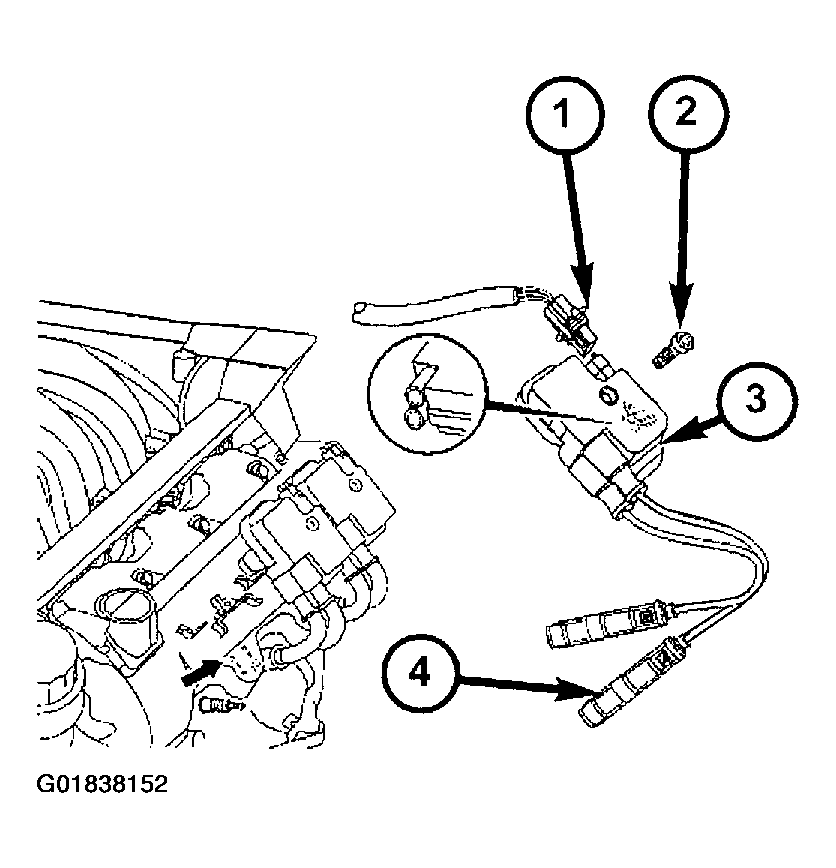 1
2
3
4
G01838152