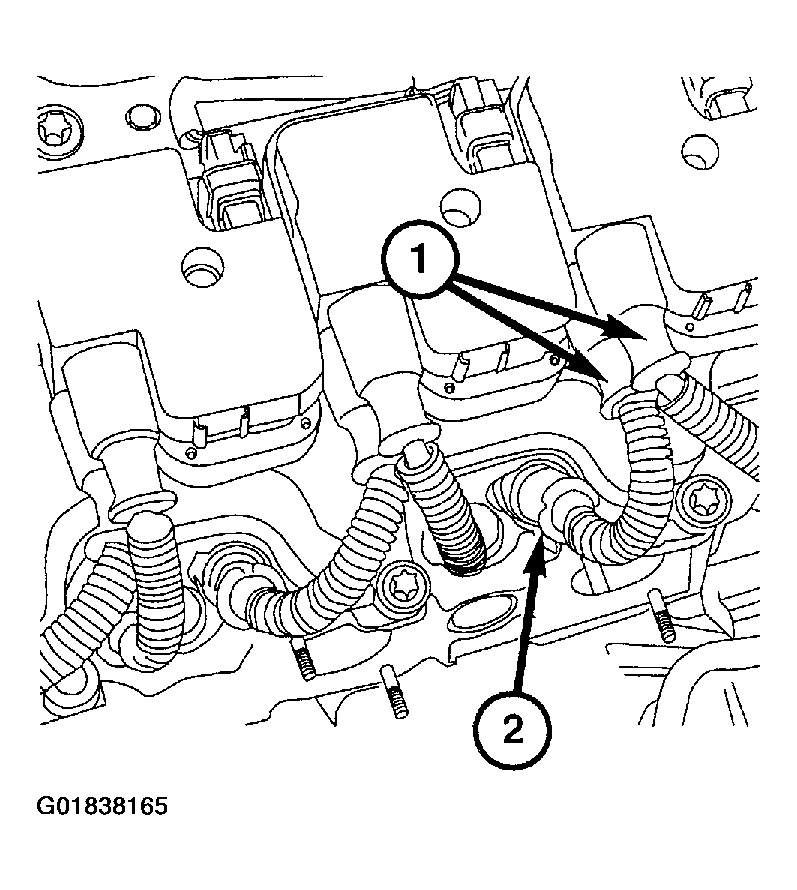 1

2

G01838165