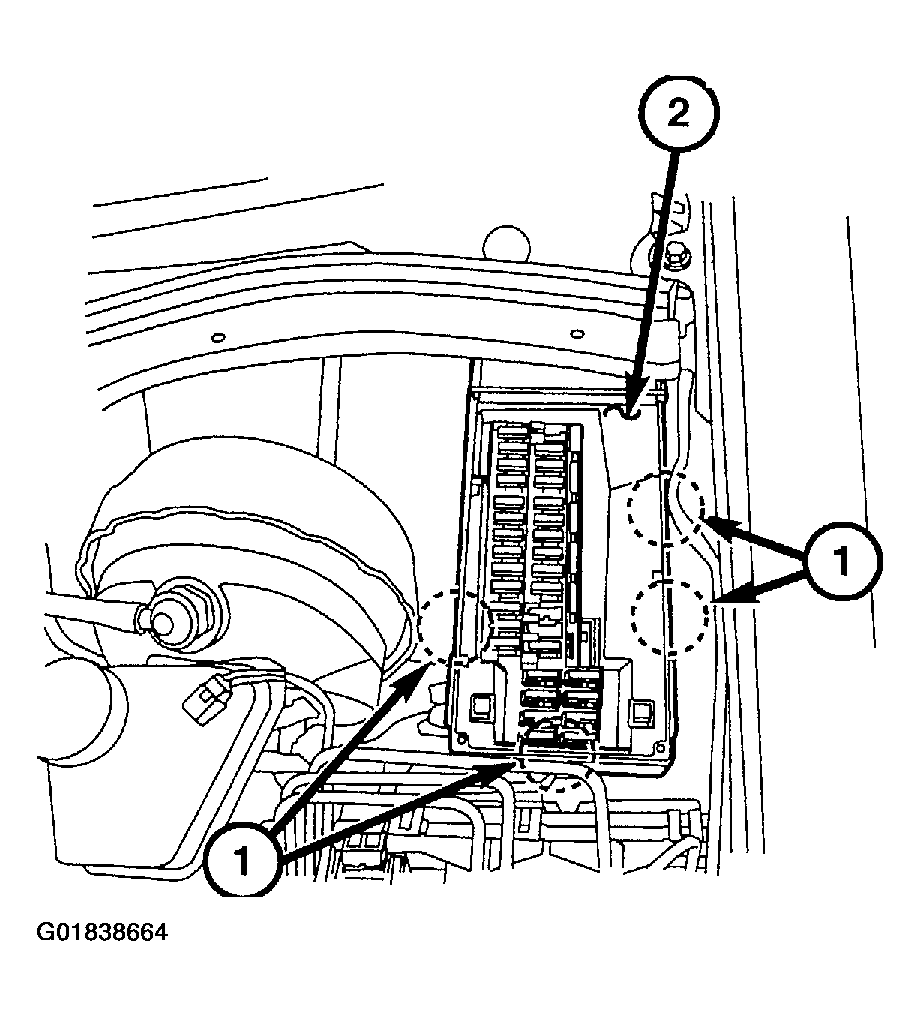 2

1

1

G01838664