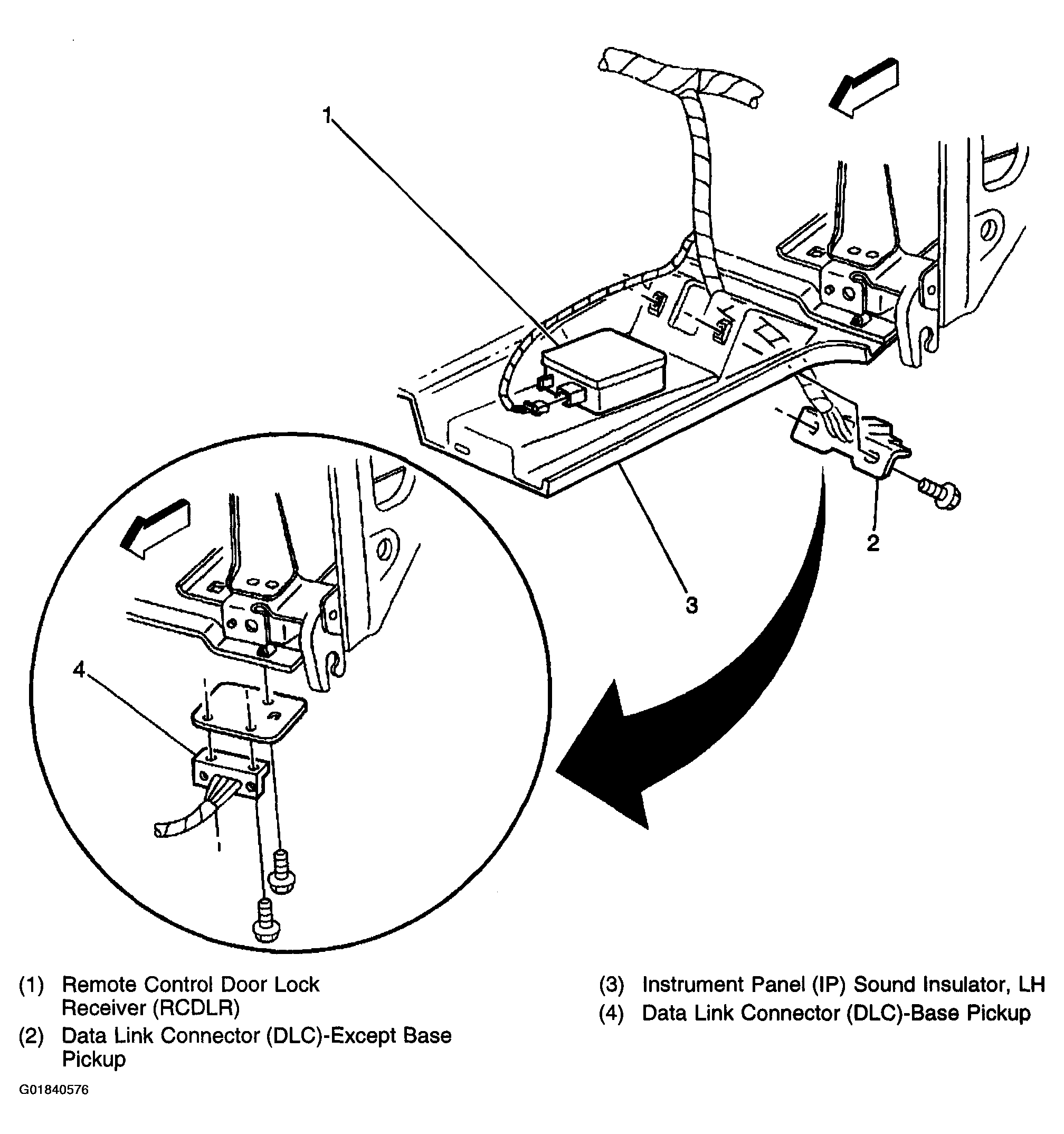 1

2

3

4

(1) Remote Control Door Lock Receiver (RCDLR)

(2) Data Link Connector (DLC)-Except Base Pickup

(3) Instrument Panel (IP) Sound Insulator, LH

(4) Data Link Connector (DLC)-Base Pickup

G01840576