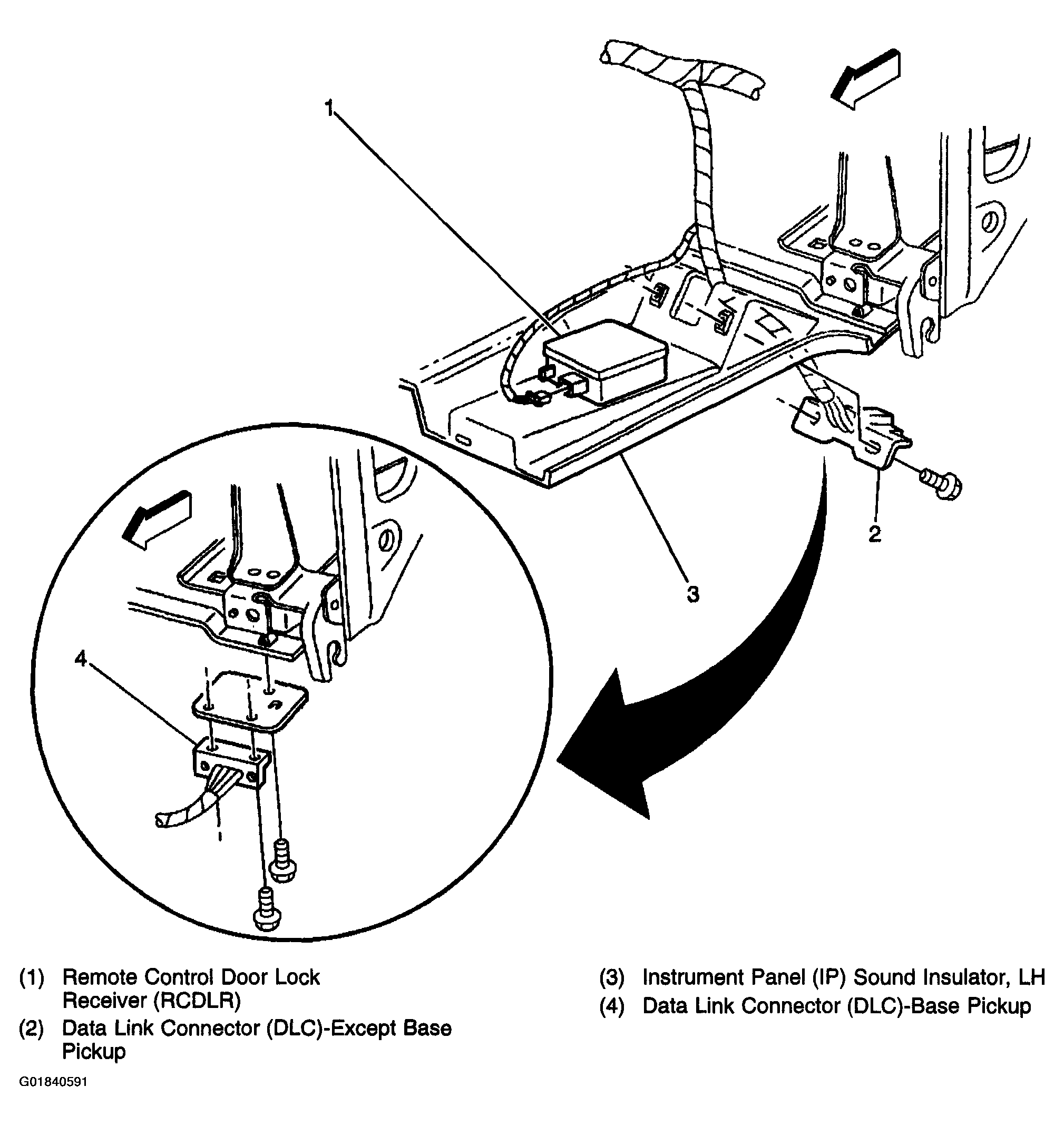 1

2

3

4

(1) Remote Control Door Lock Receiver (RCDLR)

(2) Data Link Connector (DLC)-Except Base Pickup

(3) Instrument Panel (IP) Sound Insulator, LH

(4) Data Link Connector (DLC)-Base Pickup

G01840591