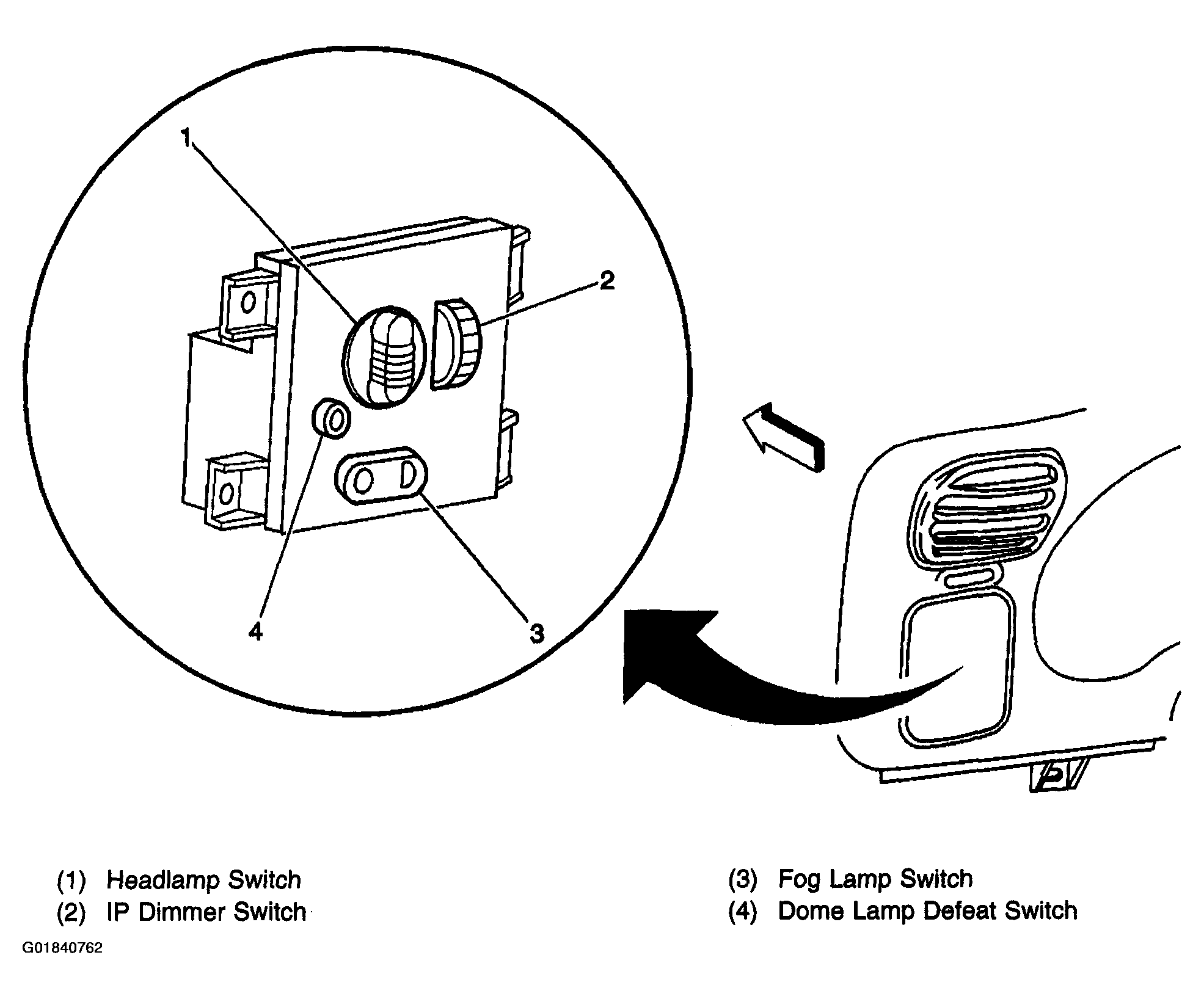 1
2
4
3

(1) Headlamp Switch
(2) IP Dimmer Switch

(3) Fog Lamp Switch
(4) Dome Lamp Defeat Switch

G01840762